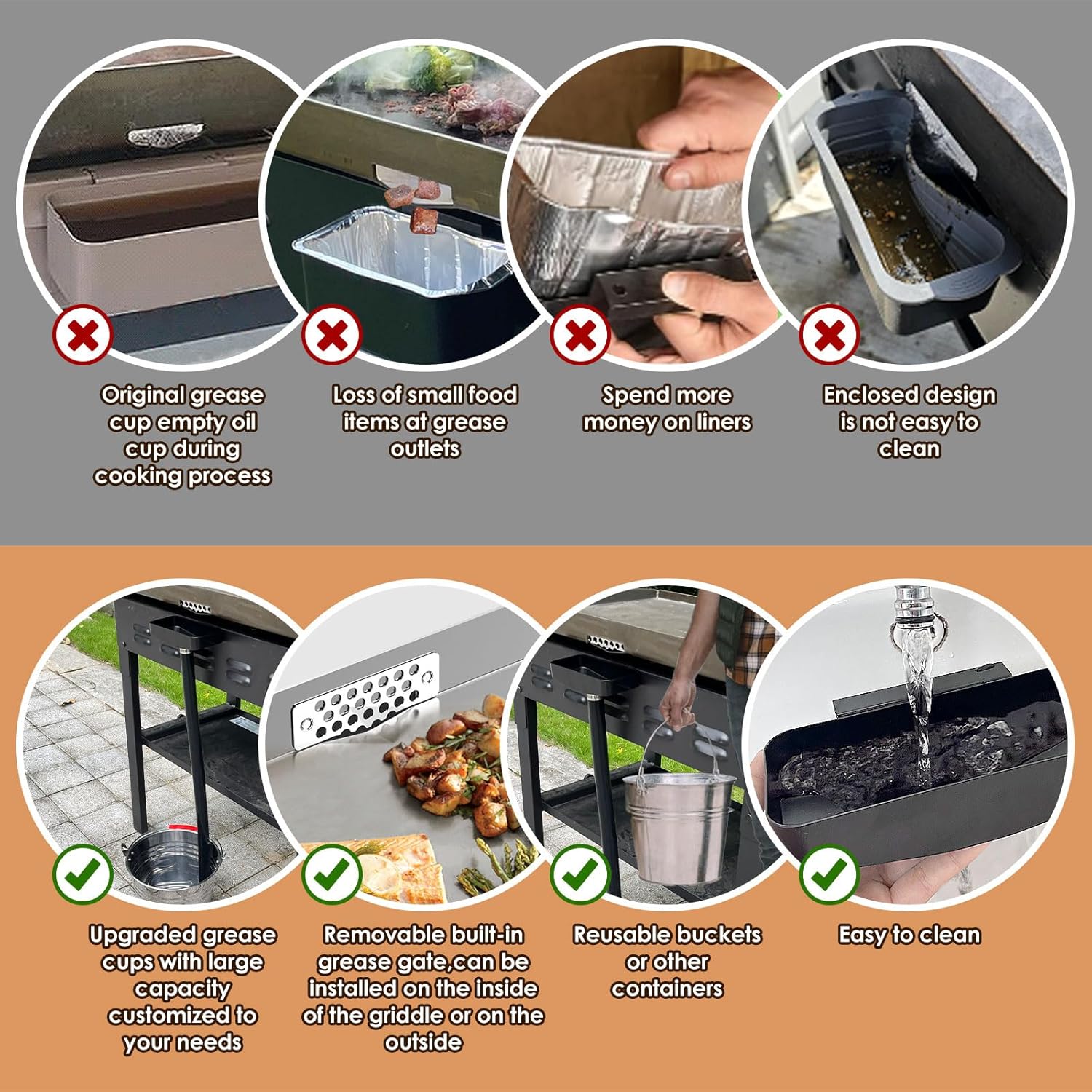 Original grease cup empty oil cup during cooking process

Loss of small food items at grease outlets

Spend more money on liners

Enclosed design is not easy to clean

Upgraded grease cups with large capacity customized to your needs

Removable built-in grease gate,can be installed on the inside of the griddle or on the outside

Reusable buckets or other containers

Easy to clean