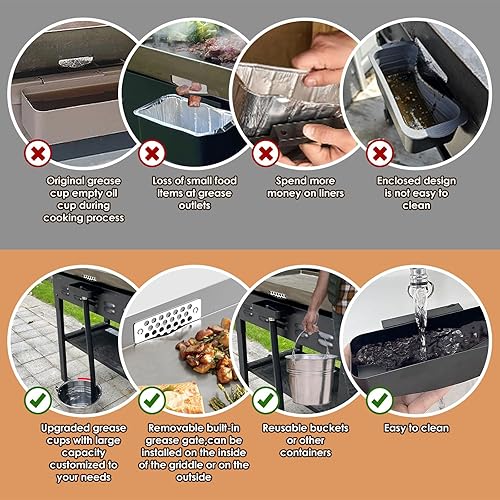 Original grease cup empty oil cup during cooking process

Loss of small food items at grease outlets

Spend more money on liners

Enclosed design is not easy to clean

Upgraded grease cups with large capacity customized to your needs

Removable built-in grease gate,can be installed on the inside of the griddle or on the outside

Reusable buckets or other containers

Easy to clean