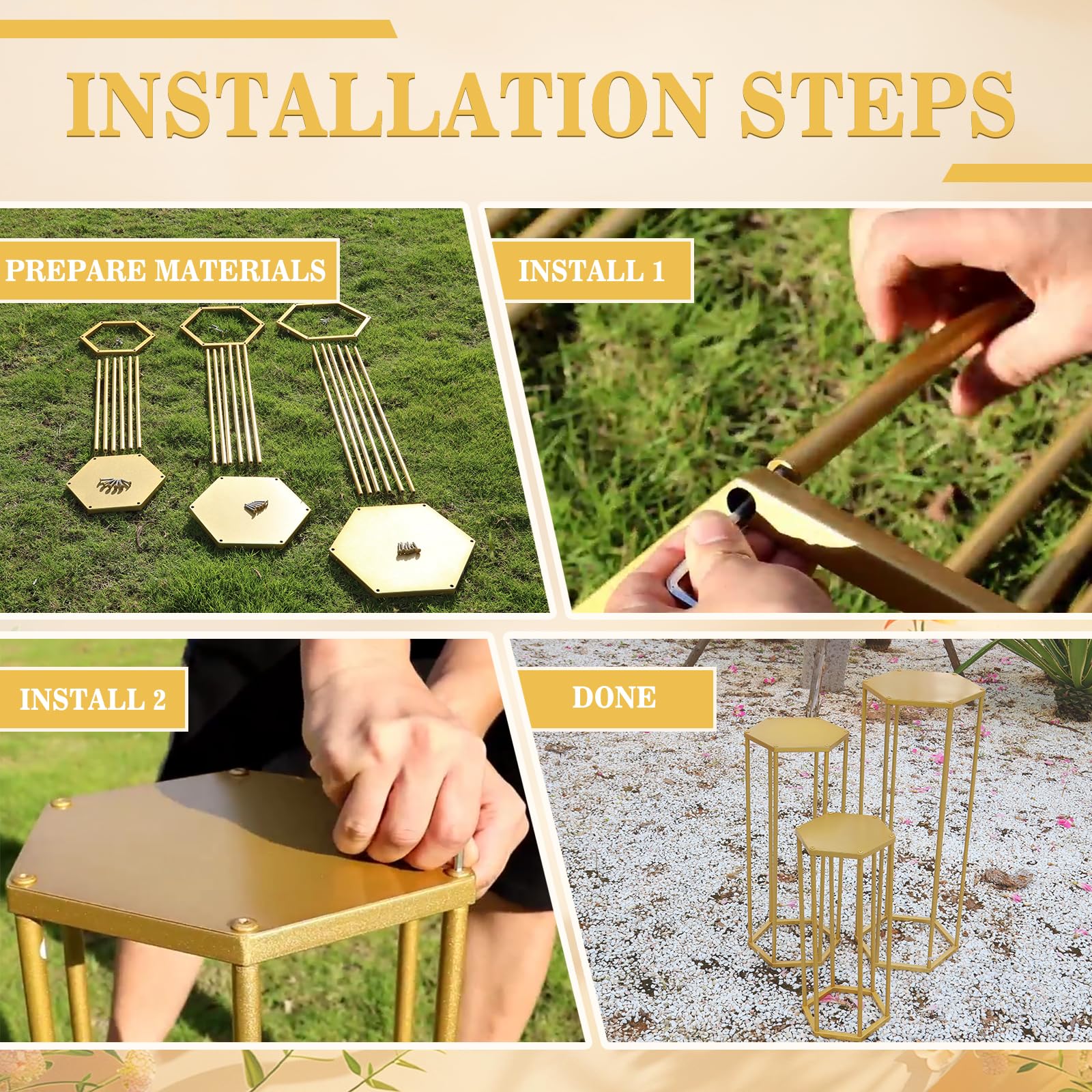 INSTALLATION STEPS

PREPARE MATERIALS

INSTALL 1

INSTALL 2

DONE