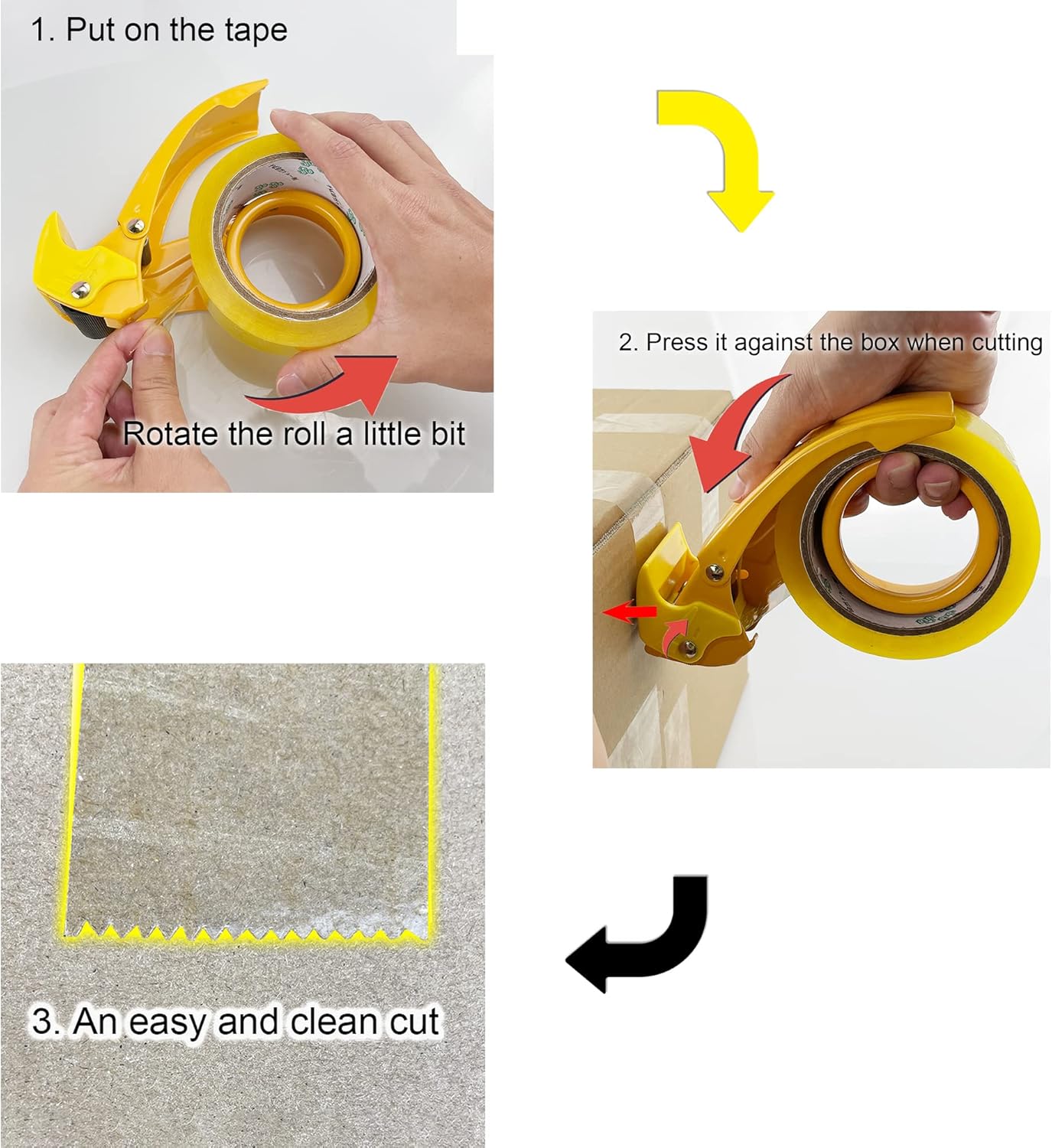 1. Put on the tape

Rotate the roll a little bit

2. Press it against the box when cutting

3. An easy and clean cut