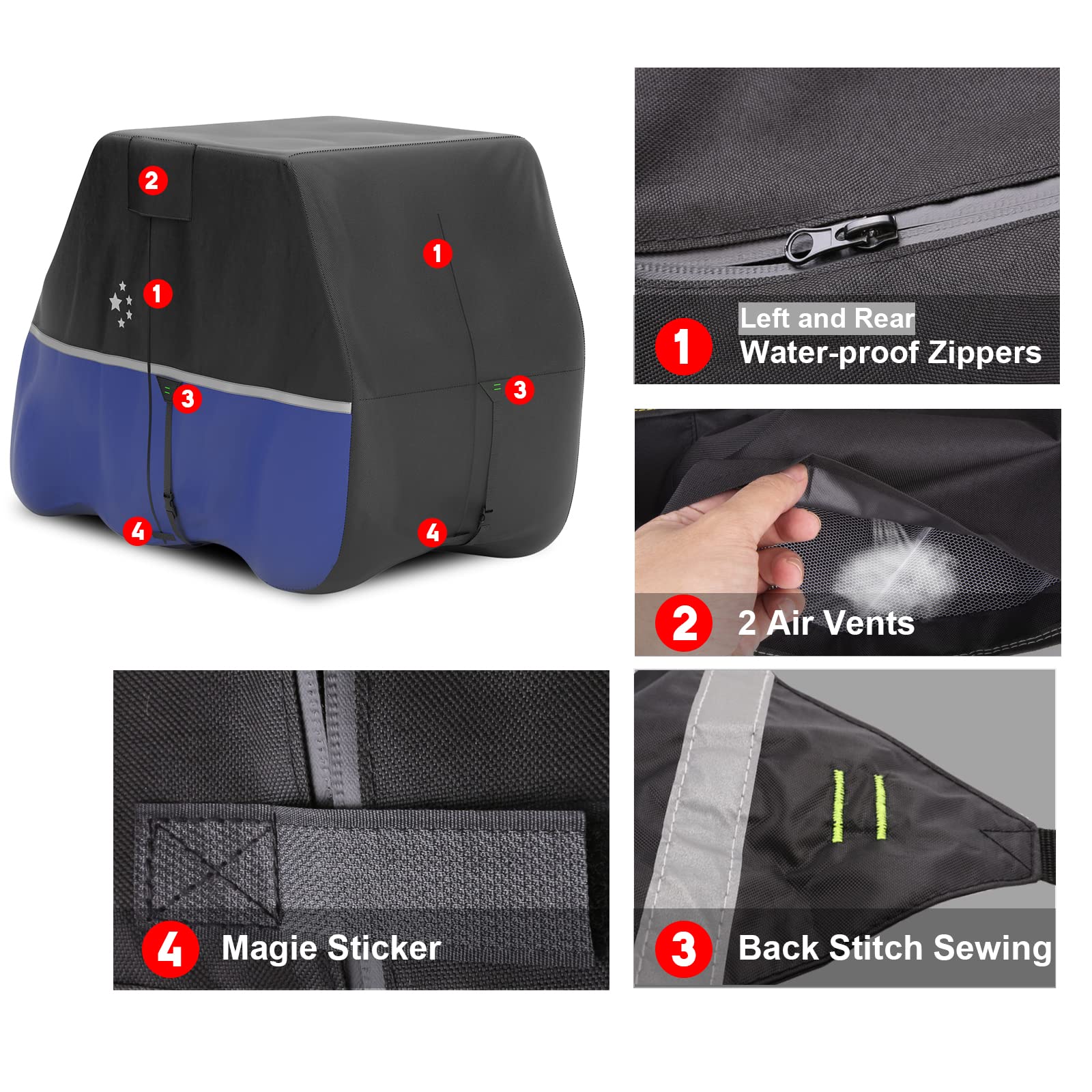 2
1
1
3
3
4
4

1 Left and Rear Water-proof Zippers

2 2 Air Vents

4 Magie Sticker

3 Back Stitch Sewing