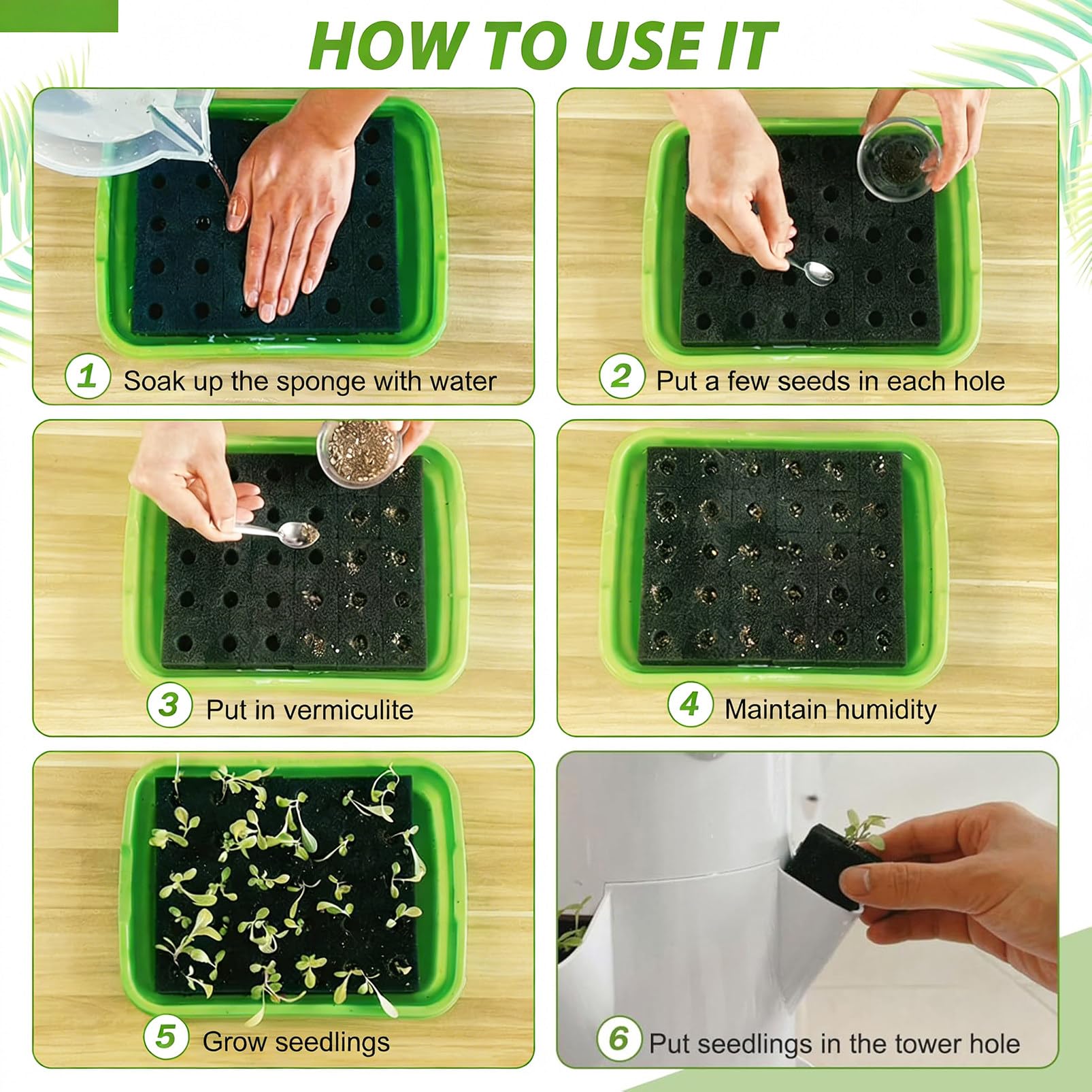 HOW TO USE IT

1 Soak up the sponge with water

2 Put a few seeds in each hole

3 Put in vermiculite

4 Maintain humidity

5 Grow seedlings

6 Put seedlings in the tower hole