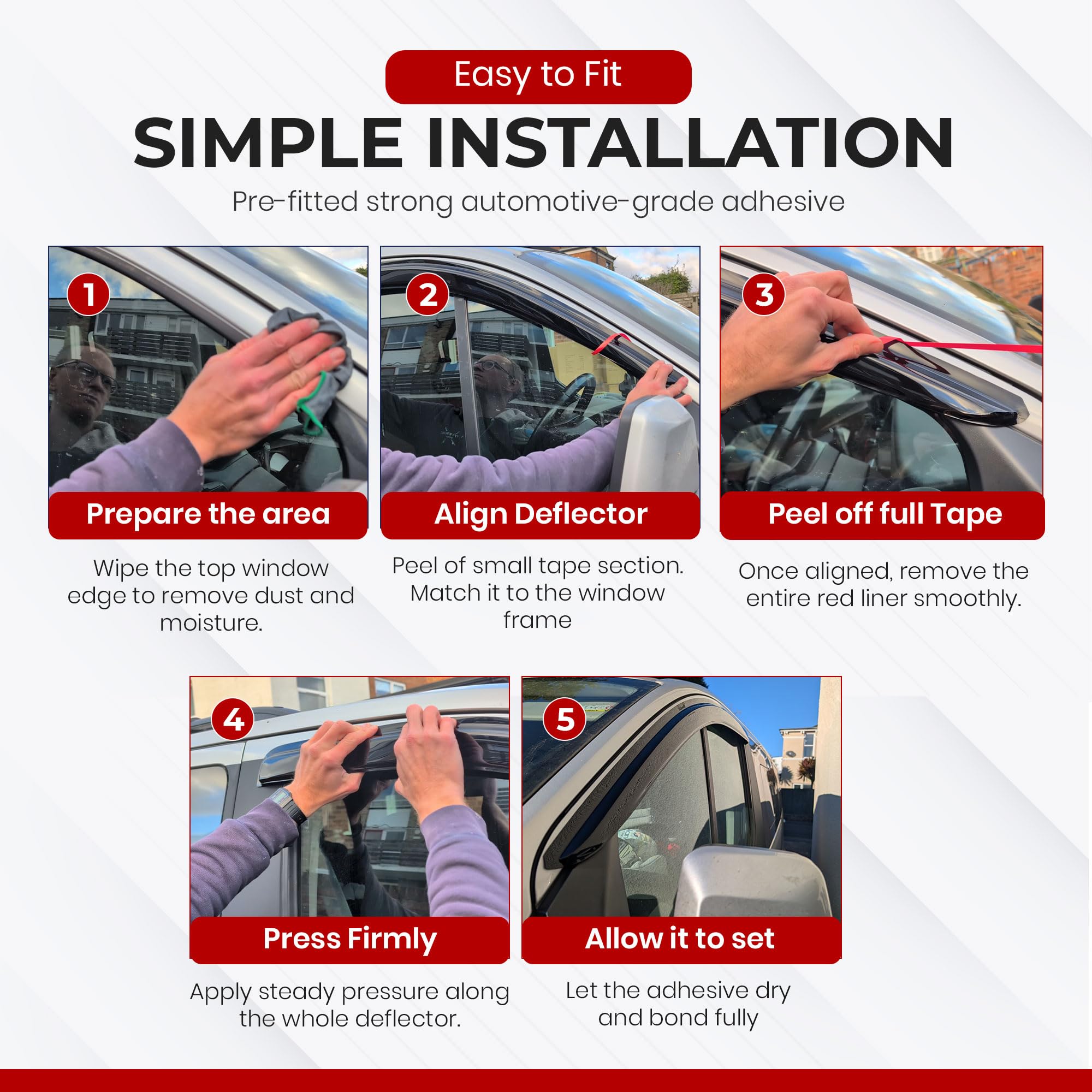 Easy to Fit

SIMPLE INSTALLATION

Pre-fitted strong automotive-grade adhesive

1

Prepare the area

Wipe the top window edge to remove dust and moisture.

2

Align Deflector

Peel of small tape section. Match it to the window frame

3

Peel off full Tape

Once aligned, remove the entire red liner smoothly.

4

Press Firmly

Apply steady pressure along the whole deflector.

5

Allow it to set

Let the adhesive dry and bond fully