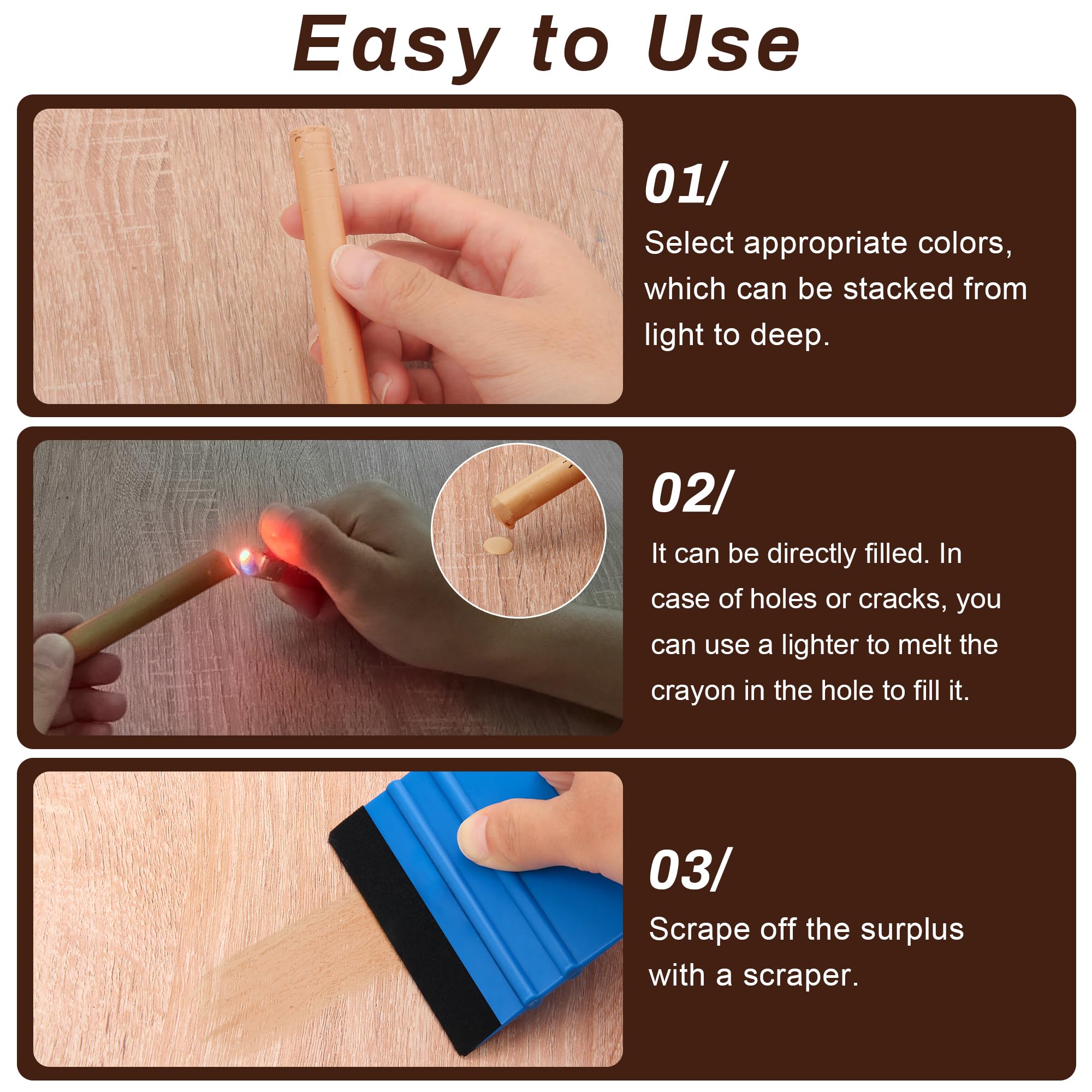 Easy to Use

01/

Select appropriate colors, which can be stacked from light to deep.

02/

It can be directly filled. In case of holes or cracks, you can use a lighter to melt the crayon in the hole to fill it.

03/

Scrape off the surplus with a scraper.