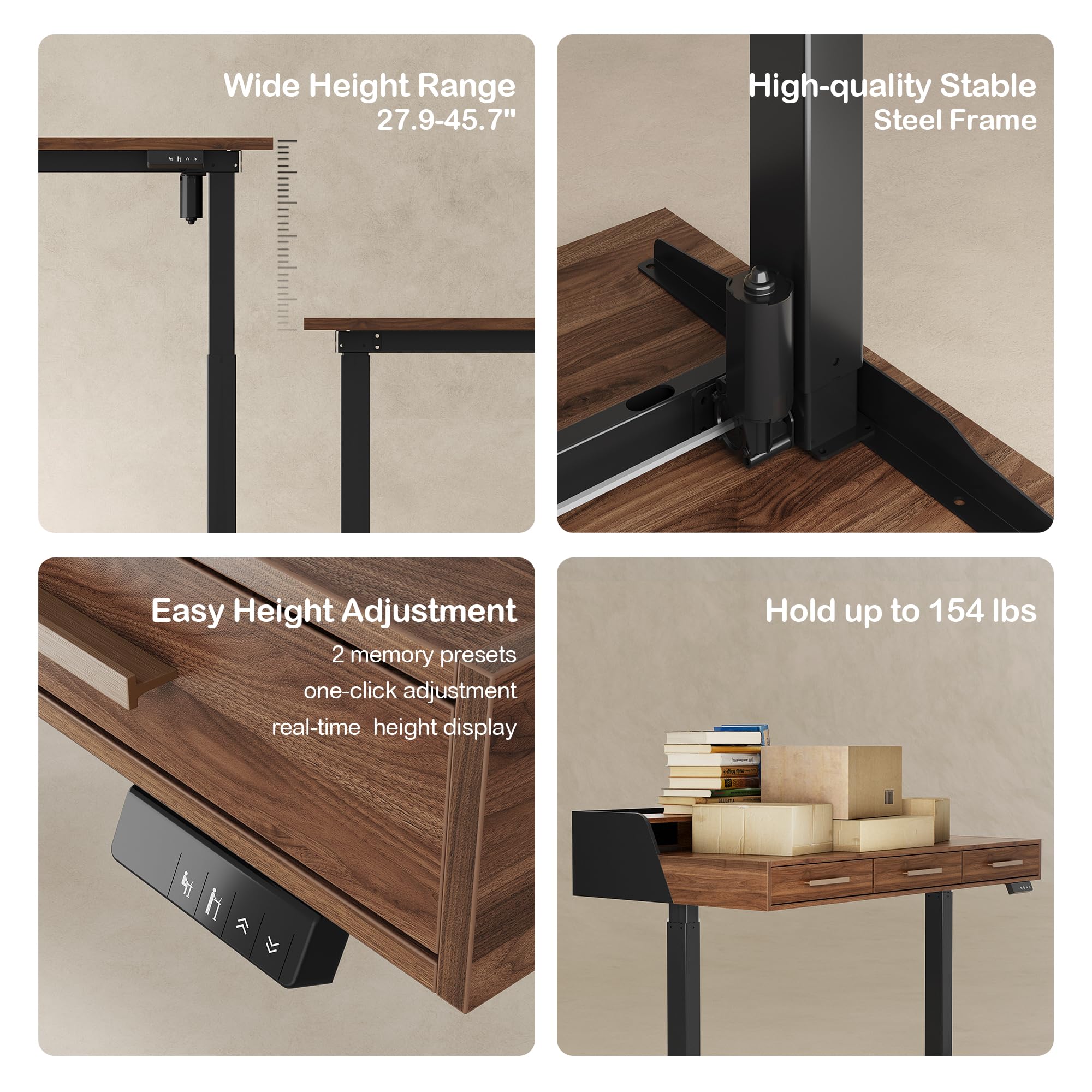 Wide Height Range
27.9-45.7"

High-quality Stable
Steel Frame

Easy Height Adjustment
2 memory presets
one-click adjustment
real-time height display

Hold up to 154 lbs