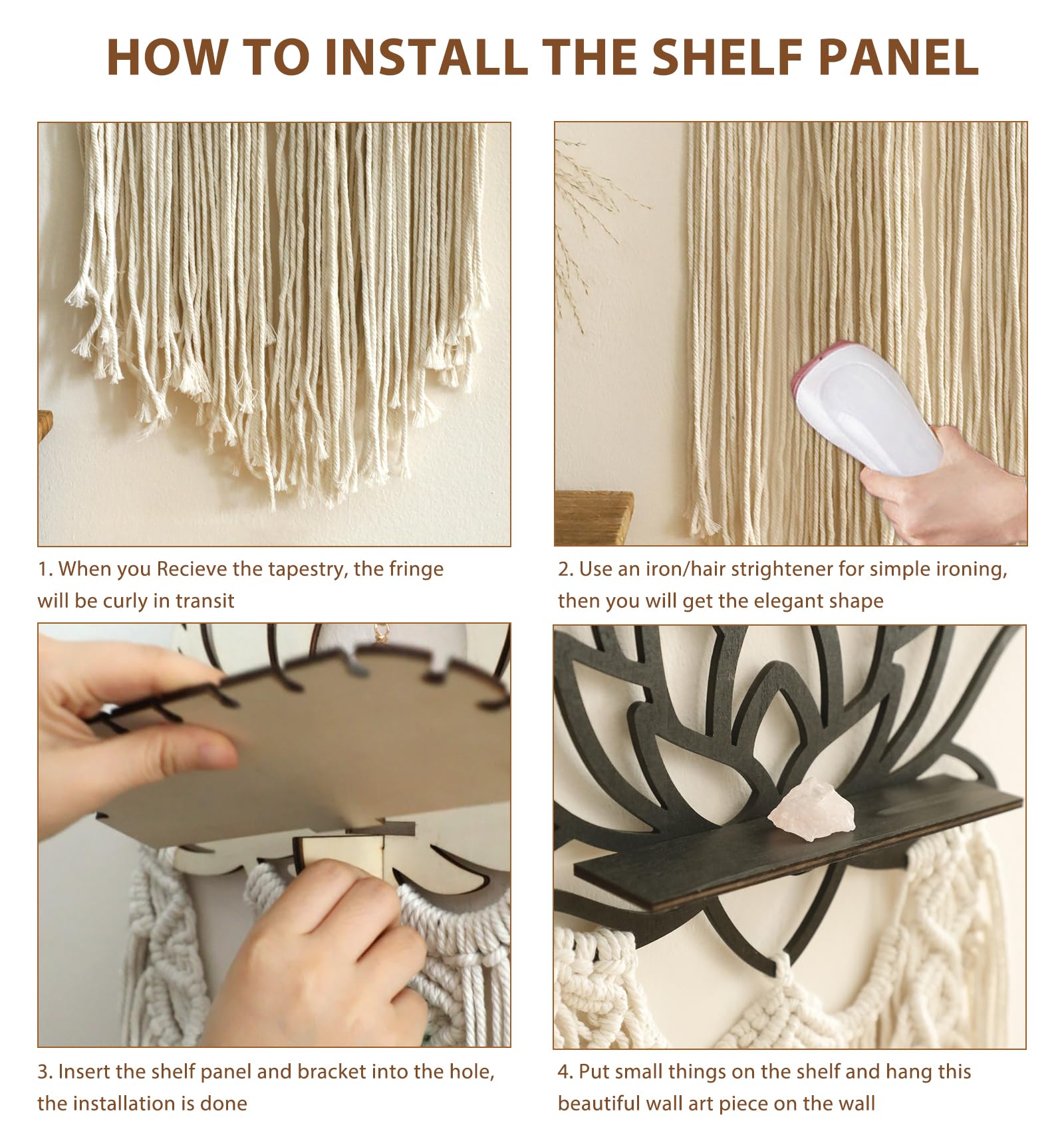 HOW TO INSTALL THE SHELF PANEL

1. When you Recieve the tapestry, the fringe will be curly in transit

2. Use an iron/hair strightener for simple ironing, then you will get the elegant shape

3. Insert the shelf panel and bracket into the hole, the installation is done

4. Put small things on the shelf and hang this beautiful wall art piece on the wall