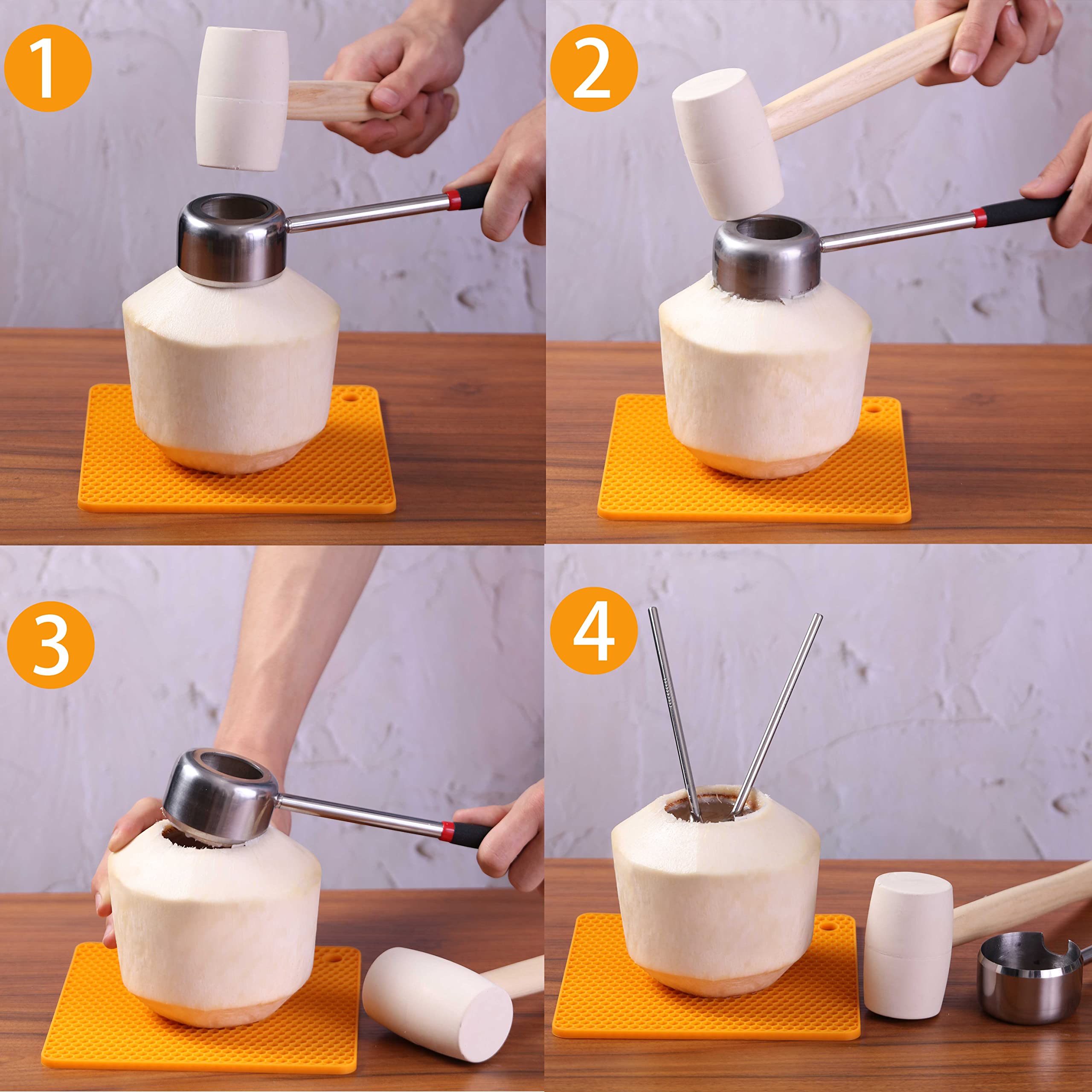 1

2

3

4