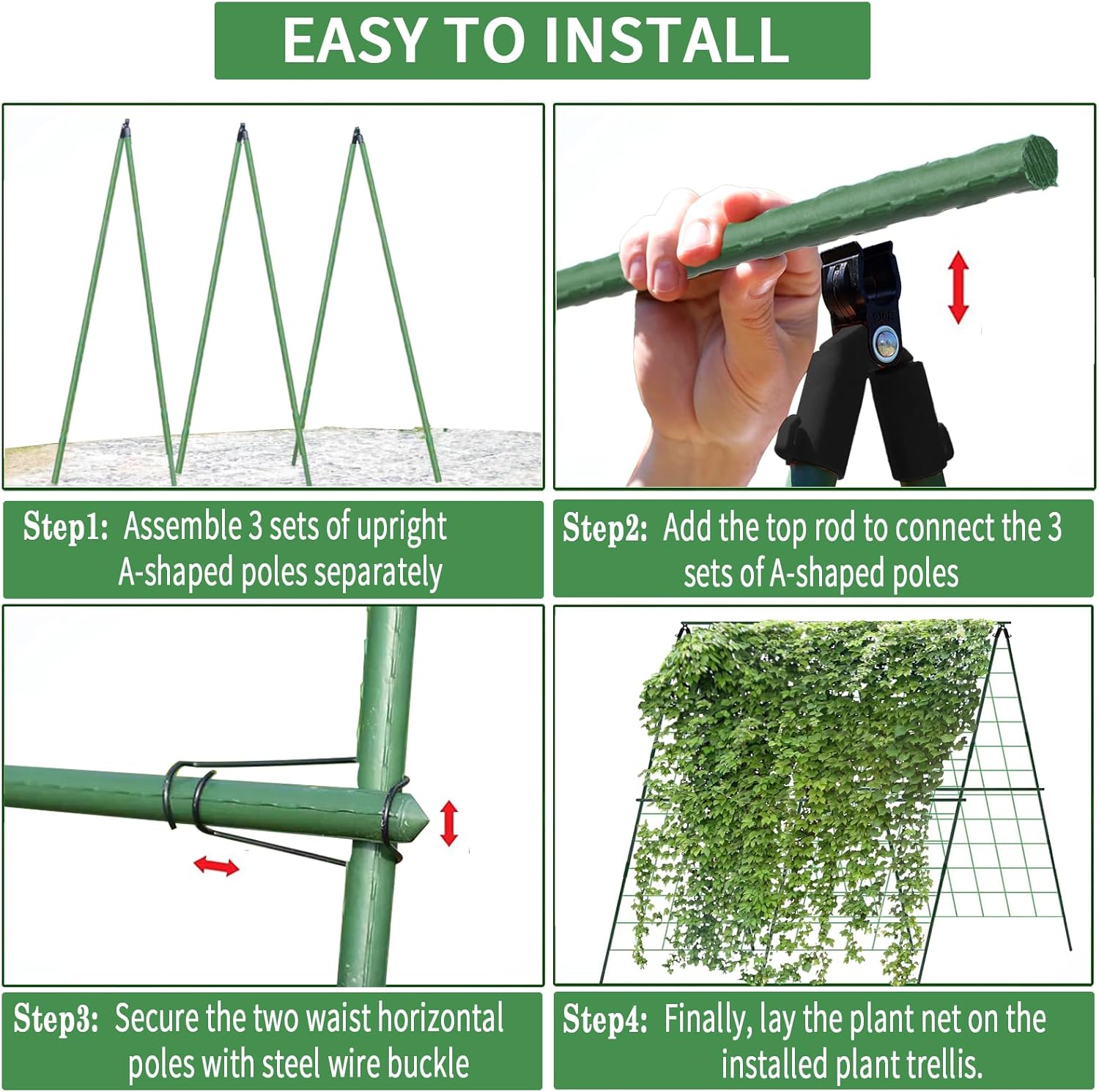 EASY TO INSTALL

Step1: Assemble 3 sets of upright A-shaped poles separately

Step2: Add the top rod to connect the 3 sets of A-shaped poles

Step3: Secure the two waist horizontal poles with steel wire buckle

Step4: Finally, lay the plant net on the installed plant trellis.