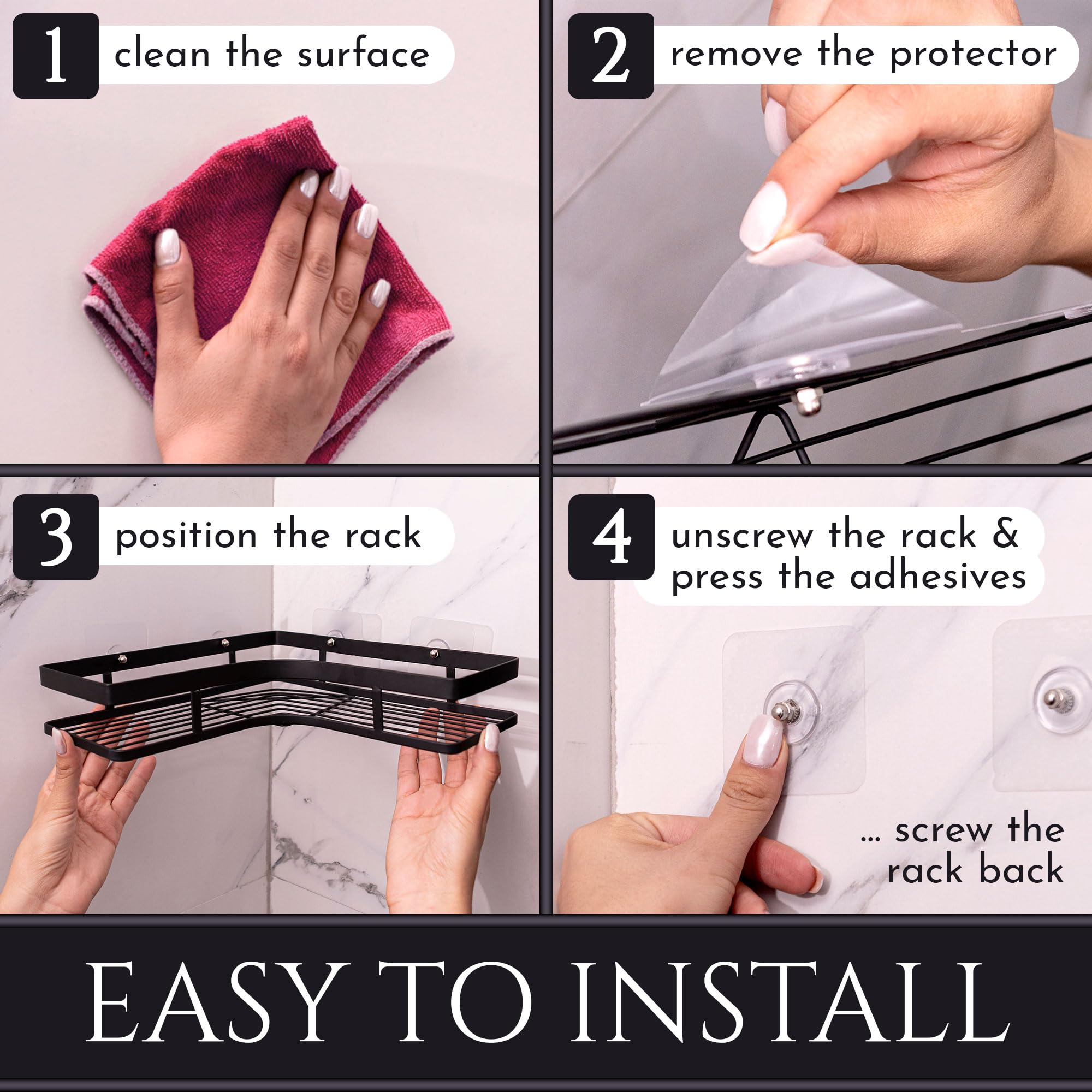 1 clean the surface

2 remove the protector

3 position the rack

4 unscrew the rack & press the adhesives

... screw the rack back

EASY TO INSTALL