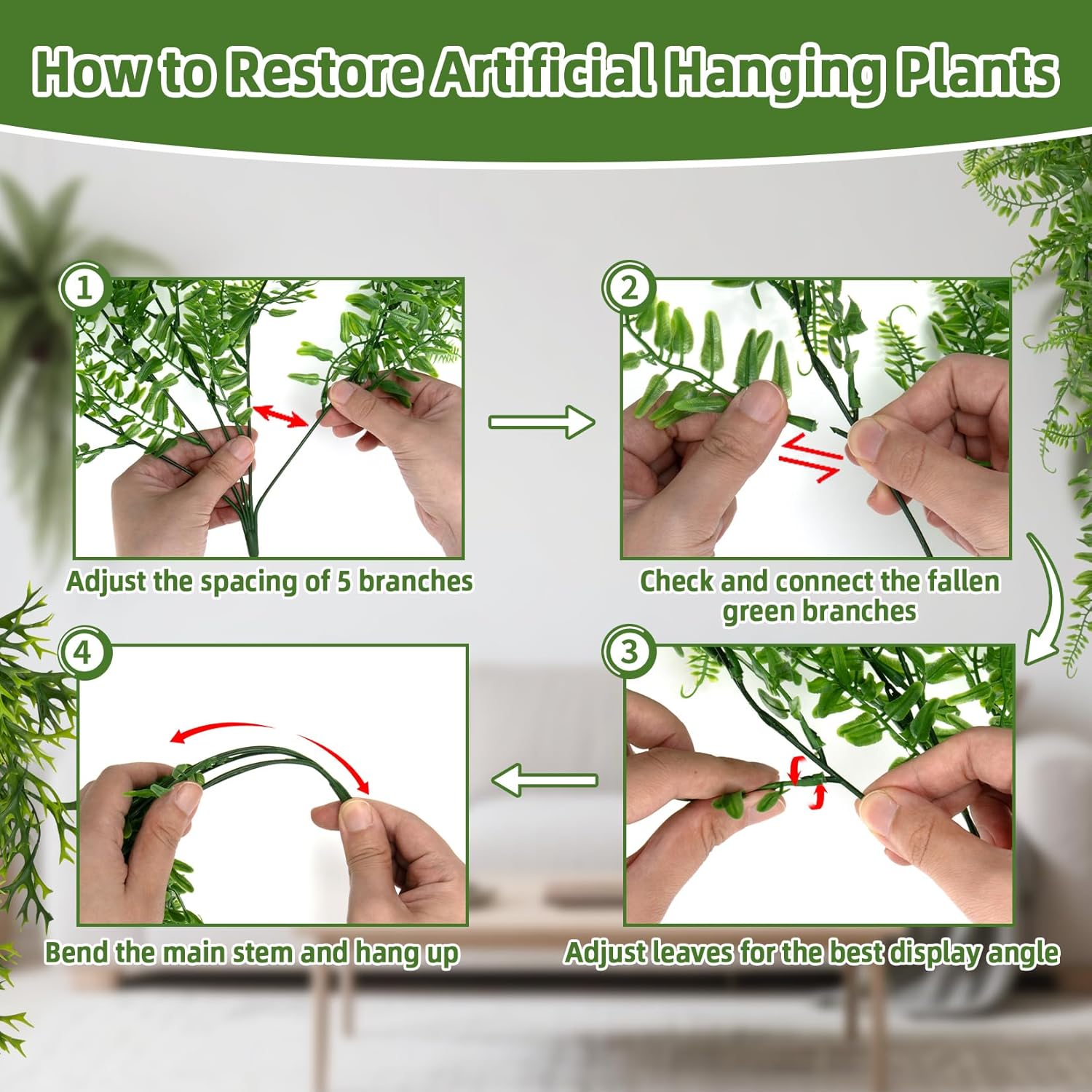 How to Restore Artificial Hanging Plants

1

Adjust the spacing of 5 branches

2

Check and connect the fallen green branches

3

Adjust leaves for the best display angle

4

Bend the main stem and hang up