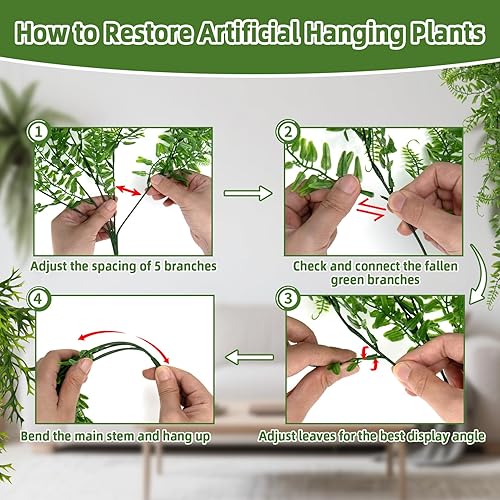 How to Restore Artificial Hanging Plants

1

Adjust the spacing of 5 branches

2

Check and connect the fallen green branches

3

Adjust leaves for the best display angle

4

Bend the main stem and hang up