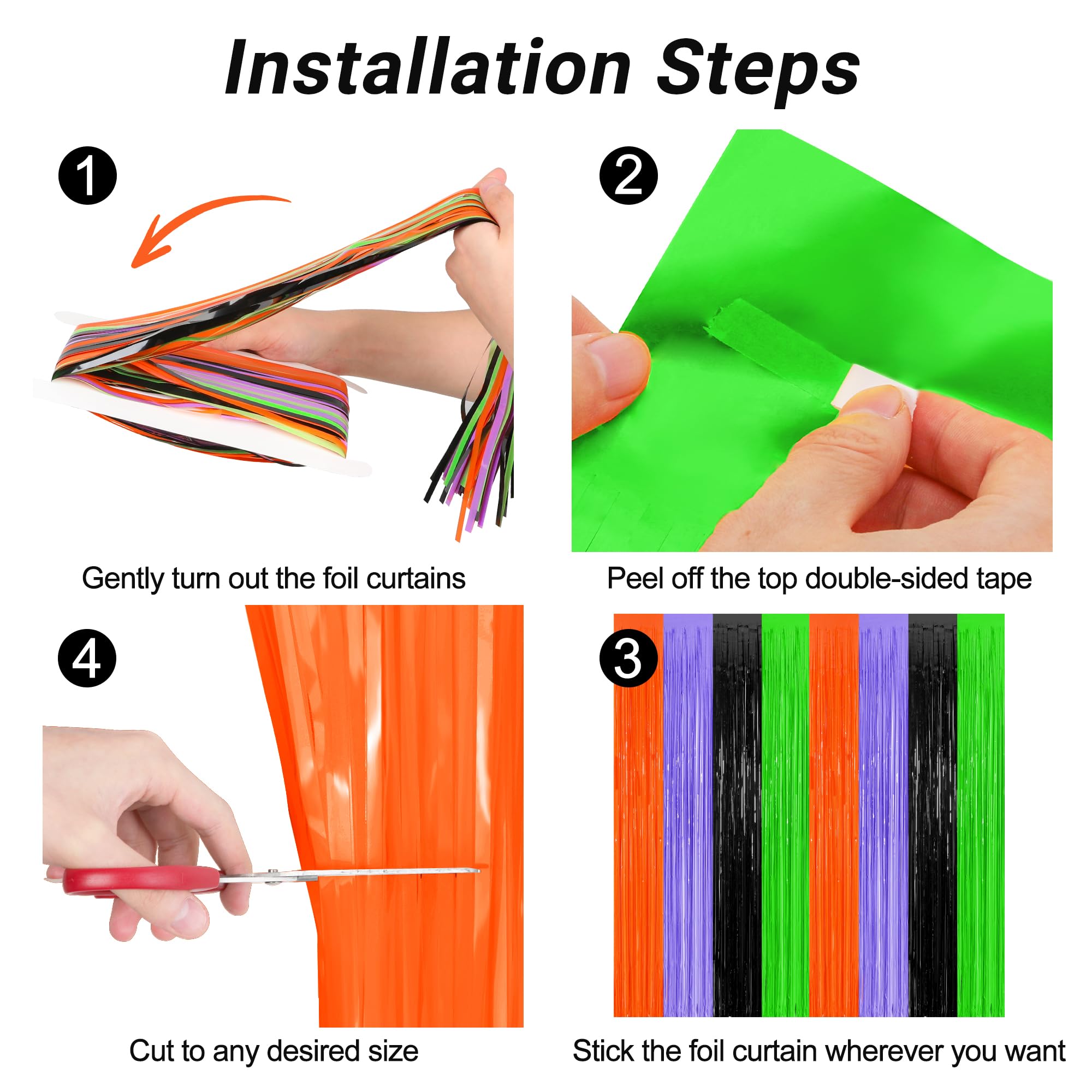 Installation Steps

1

Gently turn out the foil curtains

2

Peel off the top double-sided tape

4

Cut to any desired size

3

Stick the foil curtain wherever you want