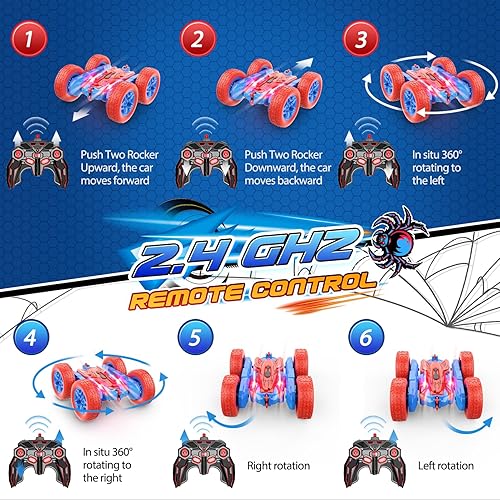 1

Push Two Rocker Upward, the car moves forward

2

Push Two Rocker Downward, the car moves backward

3

In situ 360° rotating to the left

2.4 GHZ
REMOTE CONTROL

4

In situ 360° rotating to the right

5

Right rotation

6

Left rotation