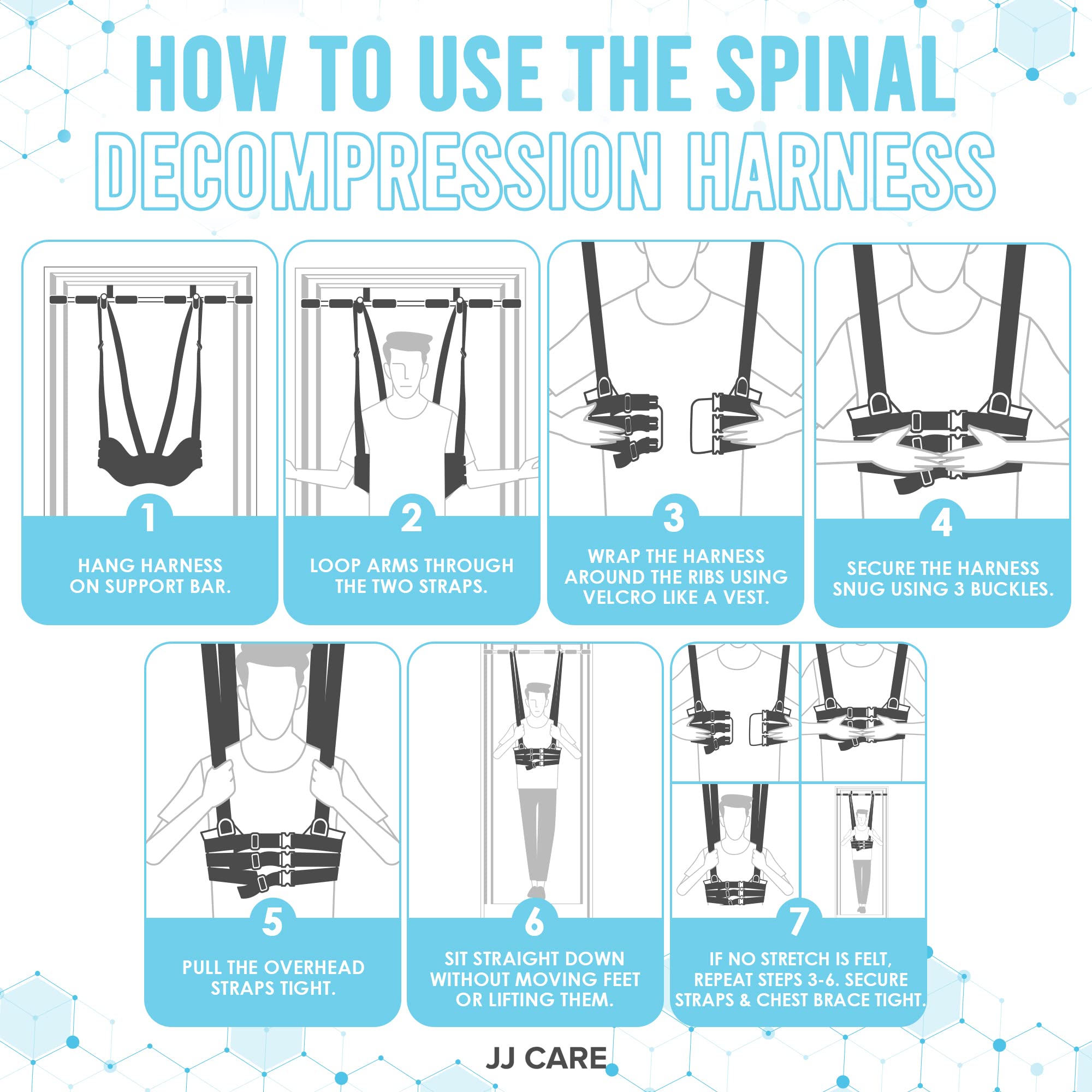 HOW TO USE THE SPINAL DECOMPRESSION HARNESS

1
HANG HARNESS ON SUPPORT BAR.

2
LOOP ARMS THROUGH THE TWO STRAPS.

3
WRAP THE HARNESS AROUND THE RIBS USING VELCRO LIKE A VEST.

4
SECURE THE HARNESS SNUG USING 3 BUCKLES.

5
PULL THE OVERHEAD STRAPS TIGHT.

6
SIT STRAIGHT DOWN WITHOUT MOVING FEET OR LIFTING THEM.

7
IF NO STRETCH IS FELT, REPEAT STEPS 3-6. SECURE STRAPS & CHEST BRACE TIGHT.

JJ CARE