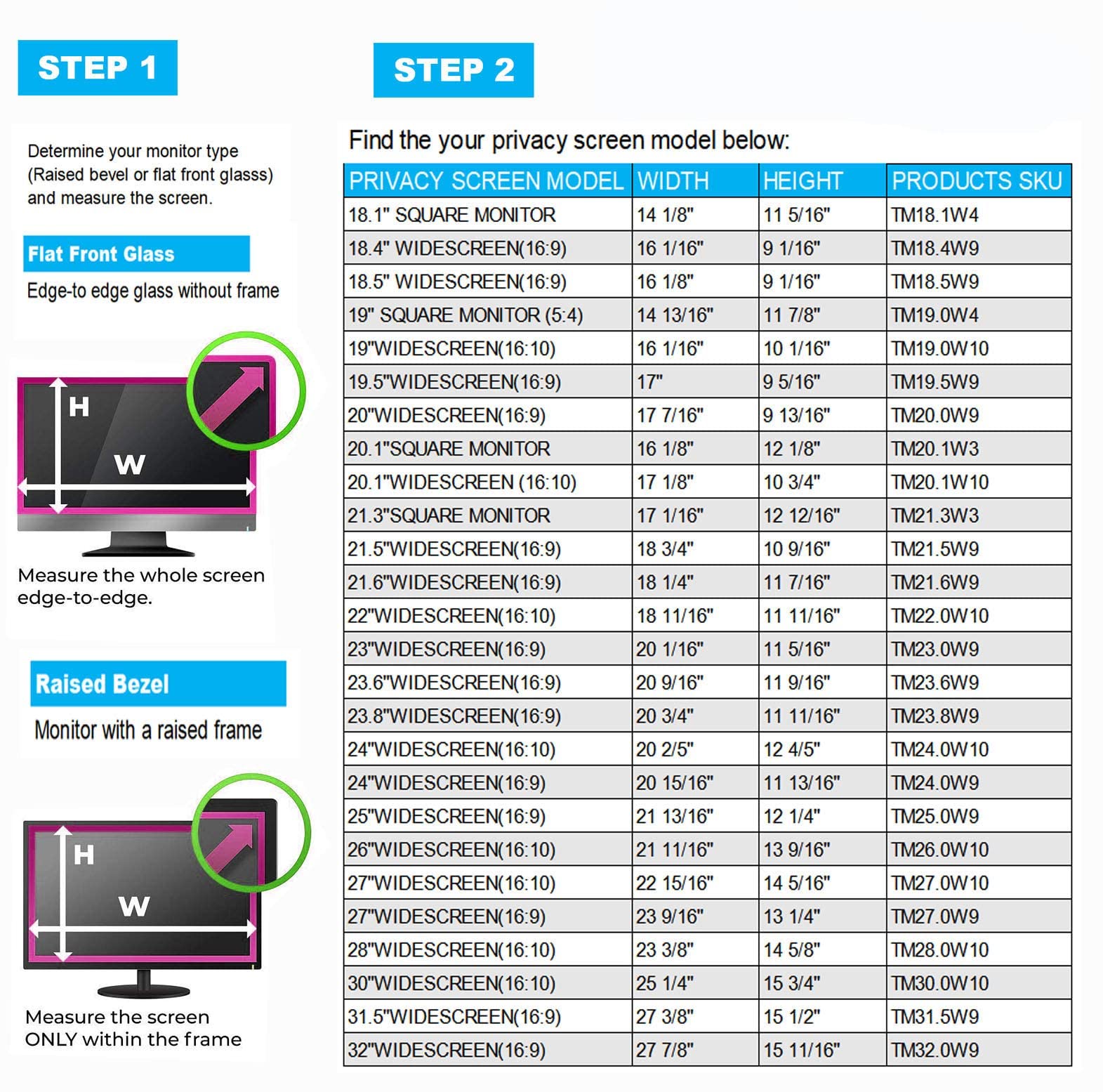 STEP 1

Determine your monitor type (Raised bevel or flat front glasss) and measure the screen.

Flat Front Glass

Edge-to edge glass without frame

H

W

Measure the whole screen edge-to-edge.

Raised Bezel

Monitor with a raised frame

H

W

Measure the screen ONLY within the frame

STEP 2

Find the your privacy screen model below:

| PRIVACY SCREEN MODEL | WIDTH | HEIGHT | PRODUCTS SKU |
|---|---|---|---|
| 18.1" SQUARE MONITOR | 14 1/8" | 11 5/16" | TM18.1W4 |
| 18.4" WIDESCREEN(16:9) | 16 1/16" | 9 1/16" | TM18.4W9 |
| 18.5" WIDESCREEN(16:9) | 16 1/8" | 9 1/16" | TM18.5W9 |
| 19" SQUARE MONITOR (5:4) | 14 13/16" | 11 7/8" | TM19.0W4 |
| 19"WIDESCREEN(16:10) | 16 1/16" | 10 1/16" | TM19.0W10 |
| 19.5"WIDESCREEN(16:9) | 17" | 9 5/16" | TM19.5W9 |
| 20"WIDESCREEN(16:9) | 17 7/16" | 9 13/16" | TM20.0W9 |
| 20.1"SQUARE MONITOR | 16 1/8" | 12 1/8" | TM20.1W3 |
| 20.1"WIDESCREEN (16:10) | 17 1/8" | 10 3/4" | TM20.1W10 |
| 21.3"SQUARE MONITOR | 17 1/16" | 12 12/16" | TM21.3W3 |
| 21.5"WIDESCREEN(16:9) | 18 3/4" | 10 9/16" | TM21.5W9 |
| 21.6"WIDESCREEN(16:9) | 18 1/4" | 11 7/16" | TM21.6W9 |
| 22"WIDESCREEN(16:10) | 18 11/16" | 11 11/16" | TM22.0W10 |
| 23"WIDESCREEN(16:9) | 20 1/16" | 11 5/16" | TM23.0W9 |
| 23.6"WIDESCREEN(16:9) | 20 9/16" | 11 9/16" | TM23.6W9 |
| 23.8"WIDESCREEN(16:9) | 20 3/4" | 11 11/16" | TM23.8W9 |
| 24"WIDESCREEN(16:10) | 20 2/5" | 12 4/5" | TM24.0W10 |
| 24"WIDESCREEN(16:9) | 20 15/16" | 11 13/16" | TM24.0W9 |
| 25"WIDESCREEN(16:9) | 21 13/16" | 12 1/4" | TM25.0W9 |
| 26"WIDESCREEN(16:10) | 21 11/16" | 13 9/16" | TM26.0W10 |
| 27"WIDESCREEN(16:10) | 22 15/16" | 14 5/16" | TM27.0W10 |
| 27"WIDESCREEN(16:9) | 23 9/16" | 13 1/4" | TM27.0W9 |
| 28"WIDESCREEN(16:10) | 23 3/8" | 14 5/8" | TM28.0W10 |
| 30"WIDESCREEN(16:10) | 25 1/4" | 15 3/4" | TM30.0W10 |
| 31.5"WIDESCREEN(16:9) | 27 3/8" | 15 1/2" | TM31.5W9 |
| 32"WIDESCREEN(16:9) | 27 7/8" | 15 11/16" | TM32.0W9 |