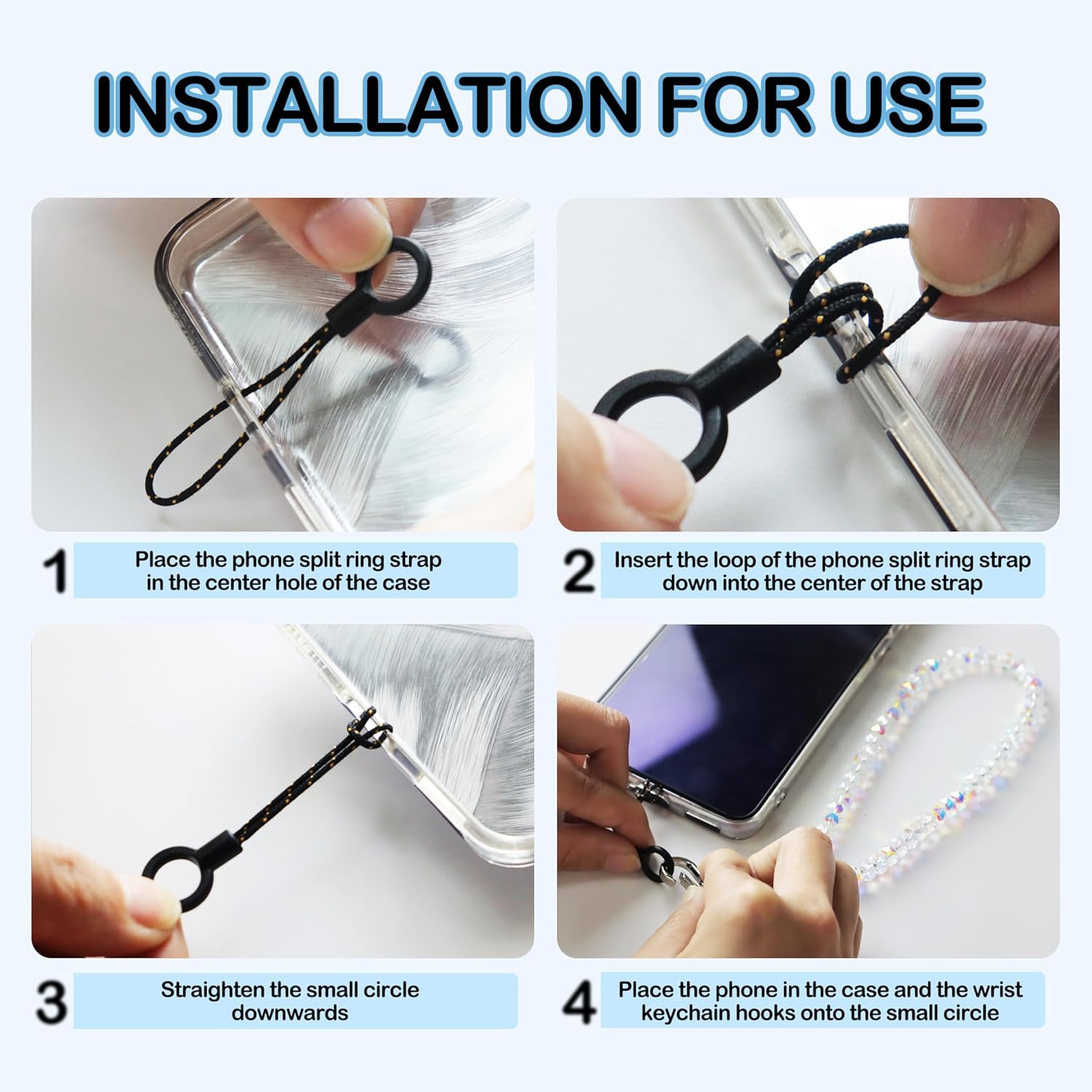 INSTALLATION FOR USE

1 Place the phone split ring strap in the center hole of the case

2 Insert the loop of the phone split ring strap down into the center of the strap

3 Straighten the small circle downwards

4 Place the phone in the case and the wrist keychain hooks onto the small circle