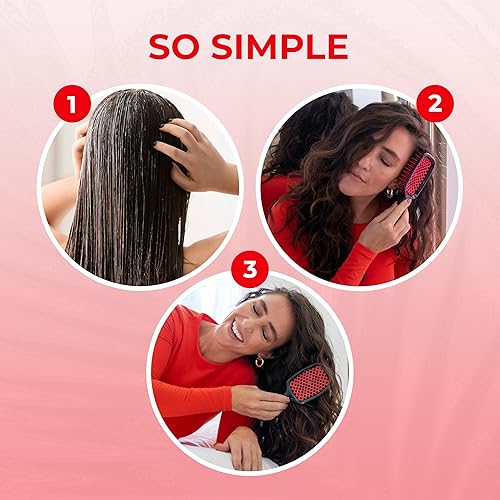 SO SIMPLE

1

2

3