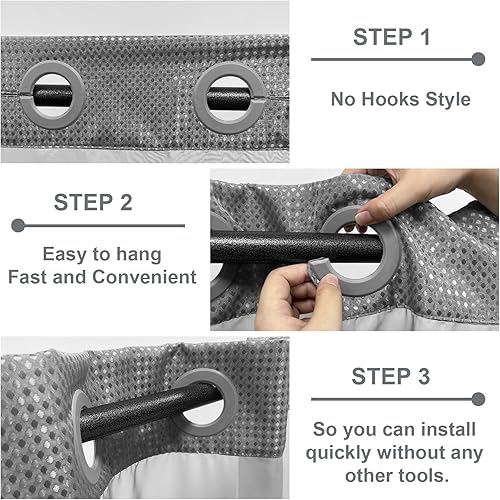 STEP 1

No Hooks Style

STEP 2

Easy to hang
Fast and Convenient

STEP 3

So you can install quickly without any other tools.