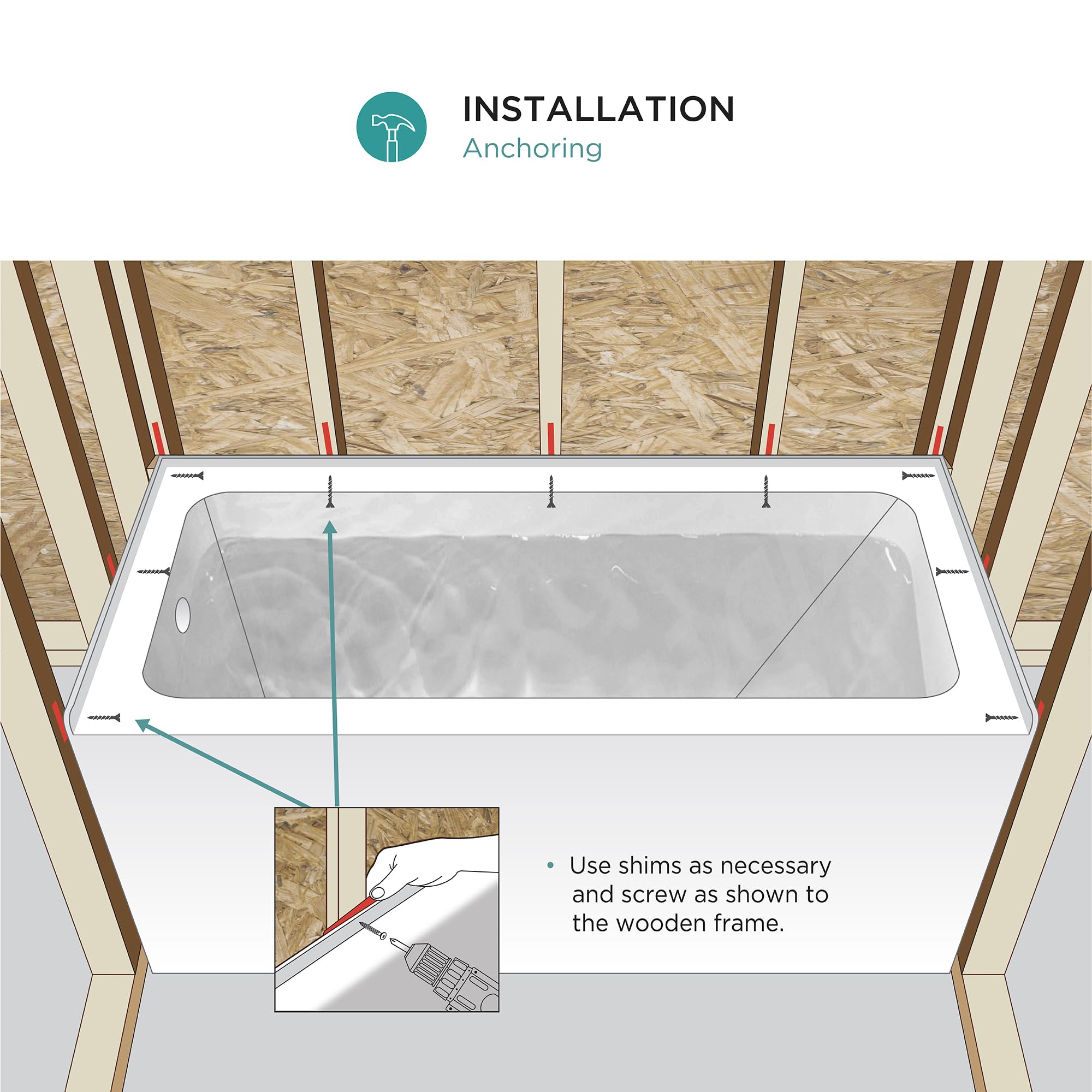 INSTALLATION
Anchoring

• Use shims as necessary and screw as shown to the wooden frame.