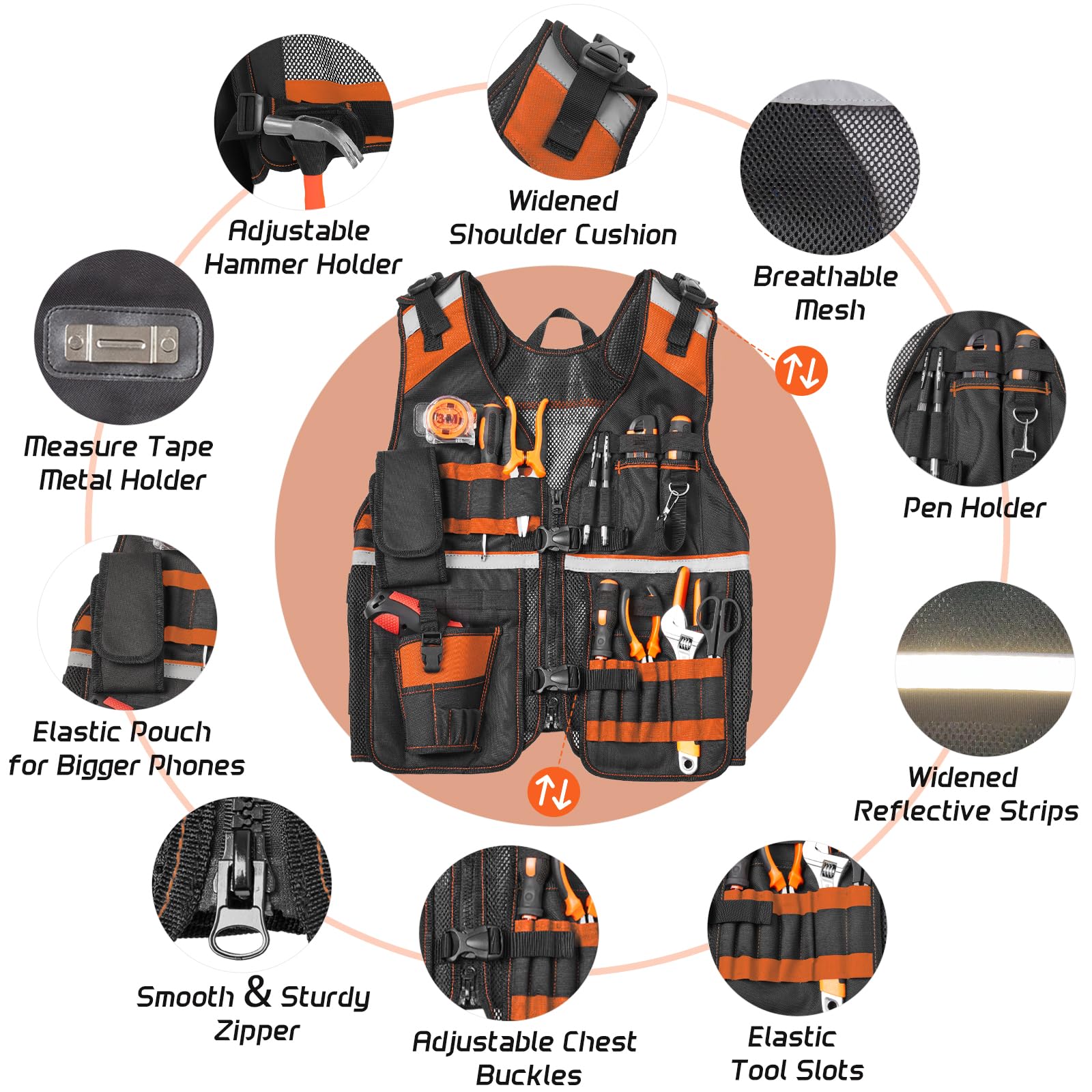 Adjustable Hammer Holder

Widened Shoulder Cushion

Breathable Mesh

Measure Tape Metal Holder

3M

Pen Holder

Elastic Pouch for Bigger Phones

Widened Reflective Strips

Smooth & Sturdy Zipper

Adjustable Chest Buckles

Elastic Tool Slots