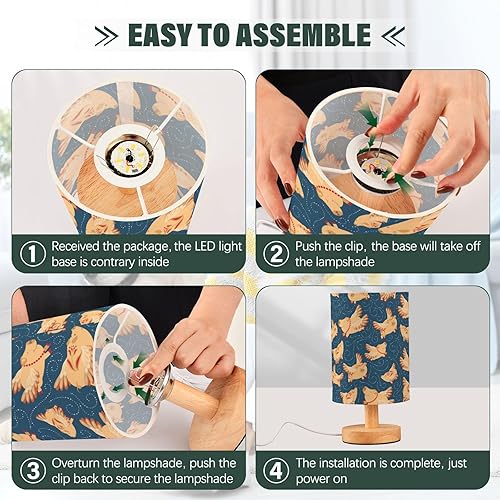 EASY TO ASSEMBLE

1 Received the package, the LED light base is contrary inside

2 Push the clip, the base will take off the lampshade

3 Overturn the lampshade, push the clip back to secure the lampshade

4 The installation is complete, just power on