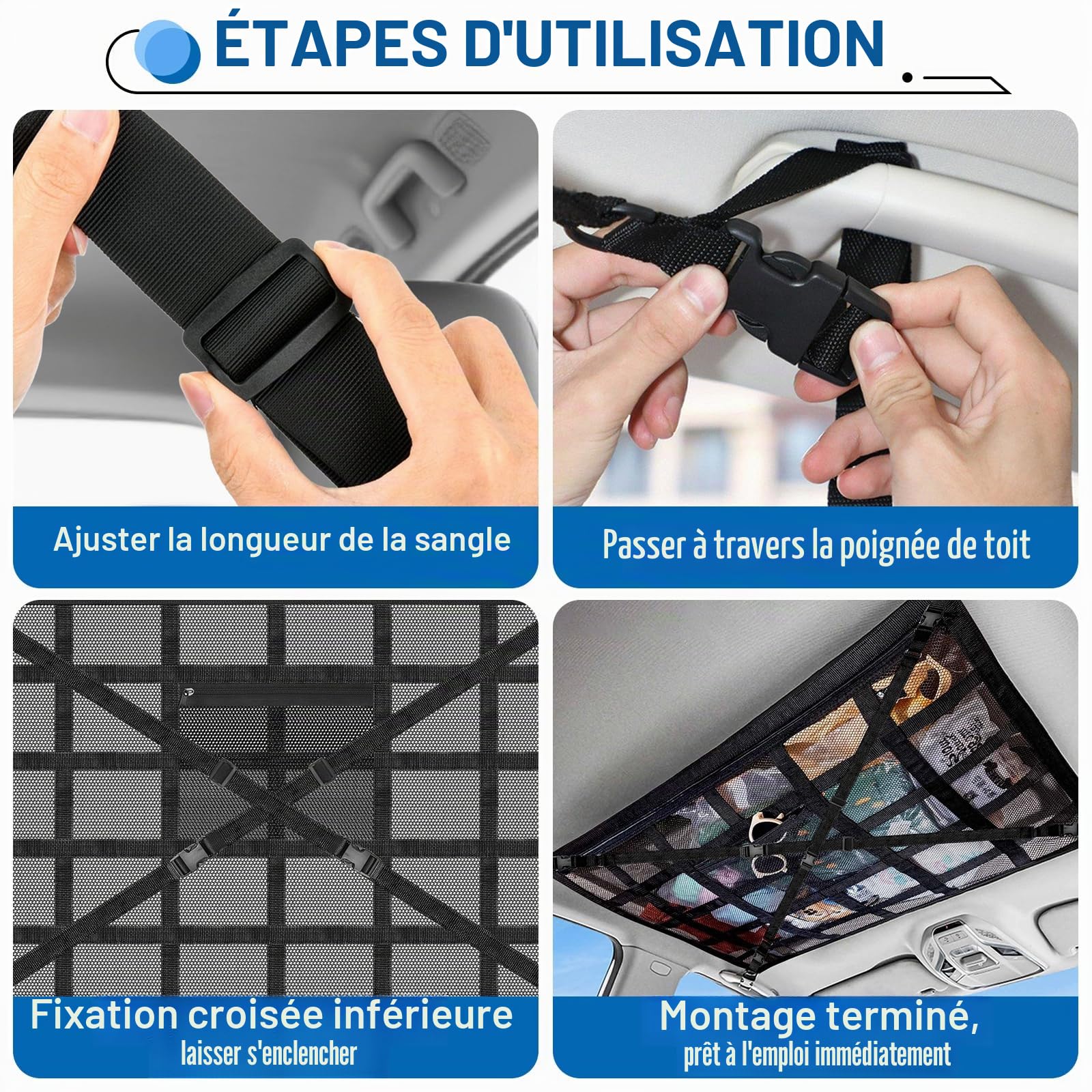 ÉTAPES D'UTILISATION

Ajuster la longueur de la sangle

Passer à travers la poignée de toit

Fixation croisée inférieure
laisser s'enclencher

Montage terminé,
prêt à l'emploi immédiatement