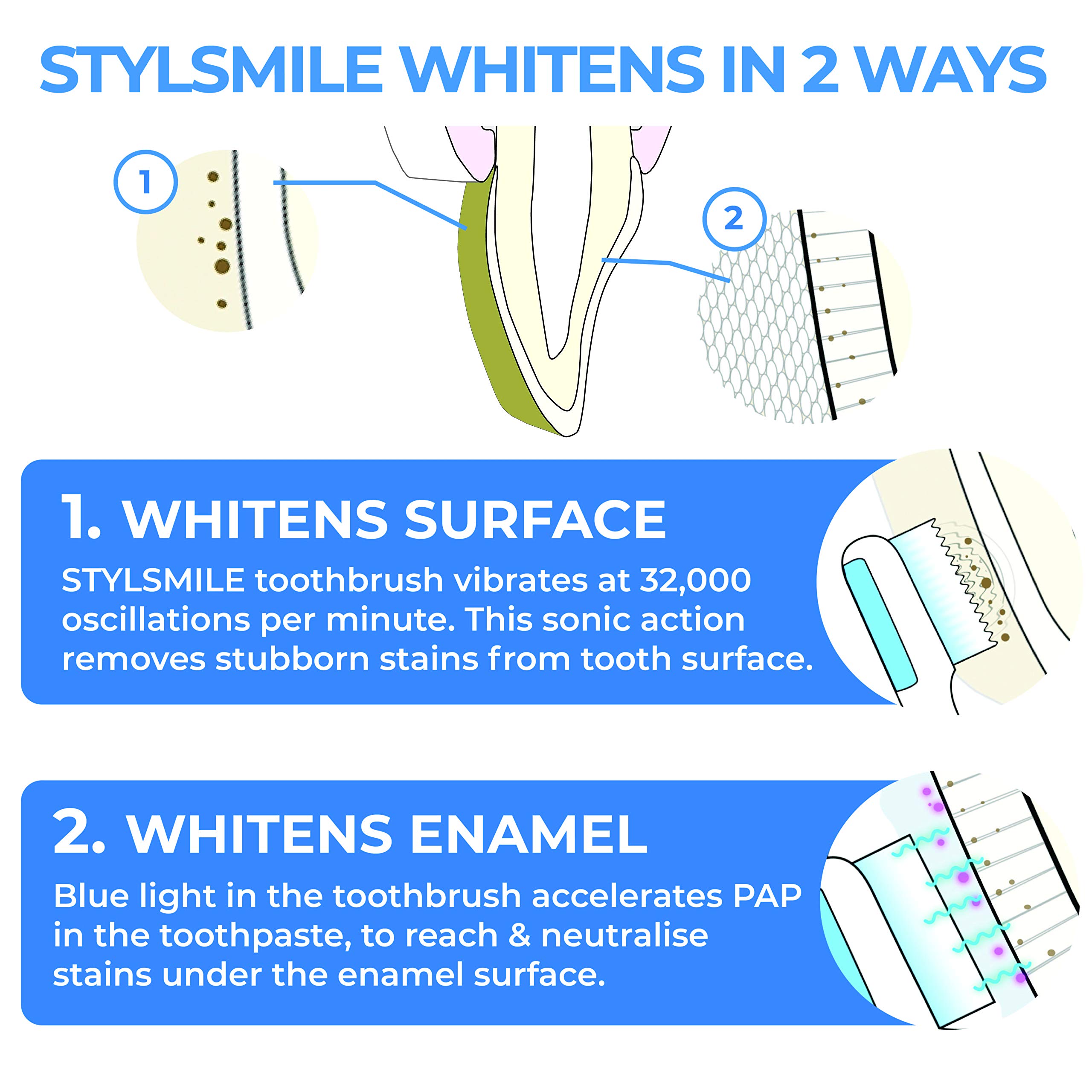 STYLSMILE WHITENS IN 2 WAYS

1

2

1. WHITENS SURFACE

STYLSMILE toothbrush vibrates at 32,000 oscillations per minute. This sonic action removes stubborn stains from tooth surface.

2. WHITENS ENAMEL

Blue light in the toothbrush accelerates PAP in the toothpaste, to reach & neutralise stains under the enamel surface.