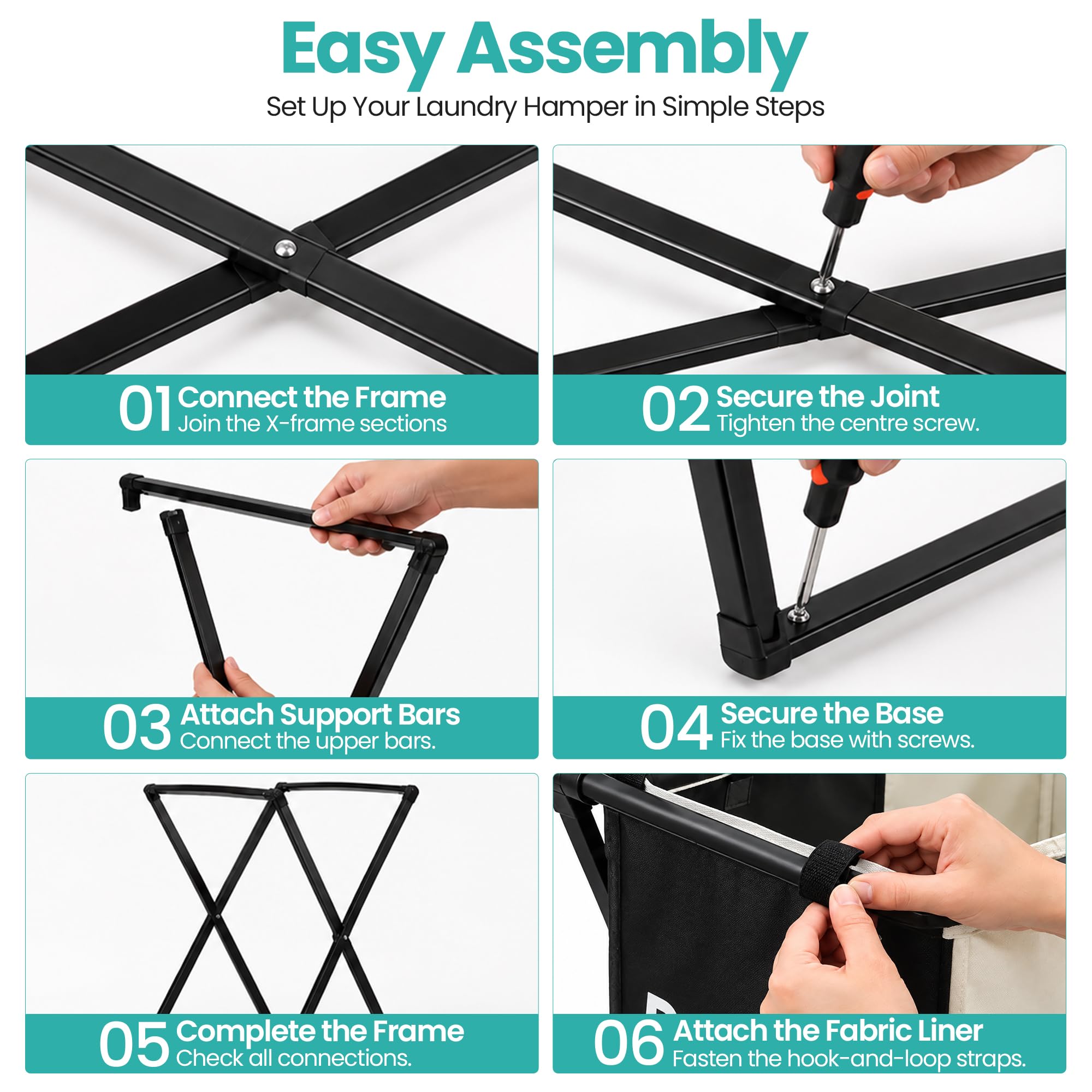 Easy Assembly

Set Up Your Laundry Hamper in Simple Steps

01 Connect the Frame
Join the X-frame sections

02 Secure the Joint
Tighten the centre screw.

03 Attach Support Bars
Connect the upper bars.

04 Secure the Base
Fix the base with screws.

05 Complete the Frame
Check all connections.

06 Attach the Fabric Liner
Fasten the hook-and-loop straps.