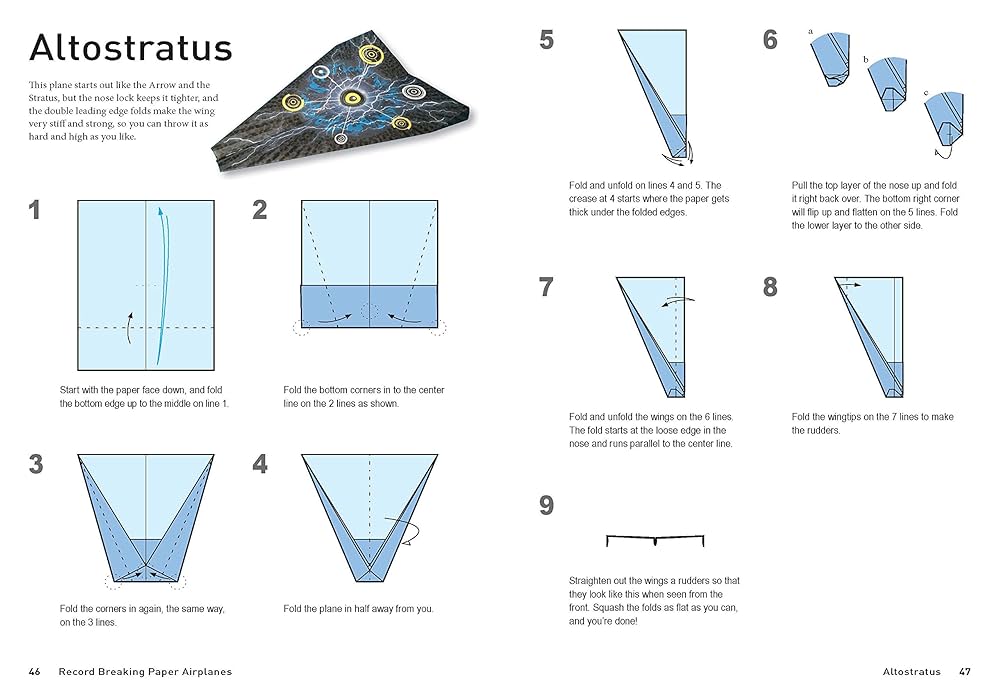 Altostratus

This plane starts out like the Arrow and the Stratus, but the nose lock keeps it tighter, and the double leading edge folds make the wing very stiff and strong, so you can throw it as hard and high as you like.

1

Start with the paper face down, and fold the bottom edge up to the middle on line 1.

2

Fold the bottom corners in to the center line on the 2 lines as shown.

3

Fold the corners in again, the same way, on the 3 lines.

4

Fold the plane in half away from you.

5

Fold and unfold on lines 4 and 5. The crease at 4 starts where the paper gets thick under the folded edges.

6

a

b

c

Pull the top layer of the nose up and fold it right back over. The bottom right corner will flip up and flatten on the 5 lines. Fold the lower layer to the other side.

7

Fold and unfold the wings on the 6 lines. The fold starts at the loose edge in the nose and runs parallel to the center line.

8

Fold the wingtips on the 7 lines to make the rudders.

9

Straighten out the wings a rudders so that they look like this when seen from the front. Squash the folds as flat as you can, and you're done!

46 Record Breaking Paper Airplanes

Altostratus 47