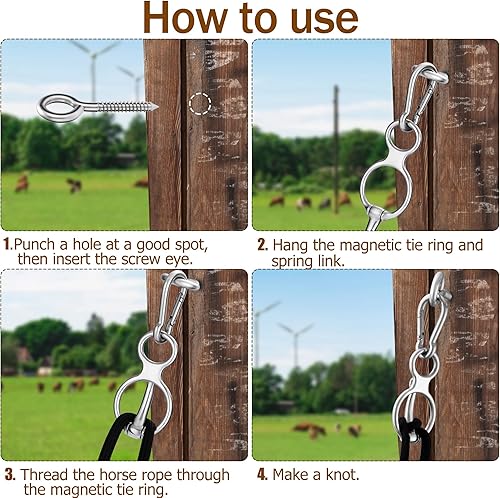 How to use

1.Punch a hole at a good spot, then insert the screw eye.

2. Hang the magnetic tie ring and spring link.

3. Thread the horse rope through the magnetic tie ring.

4. Make a knot.