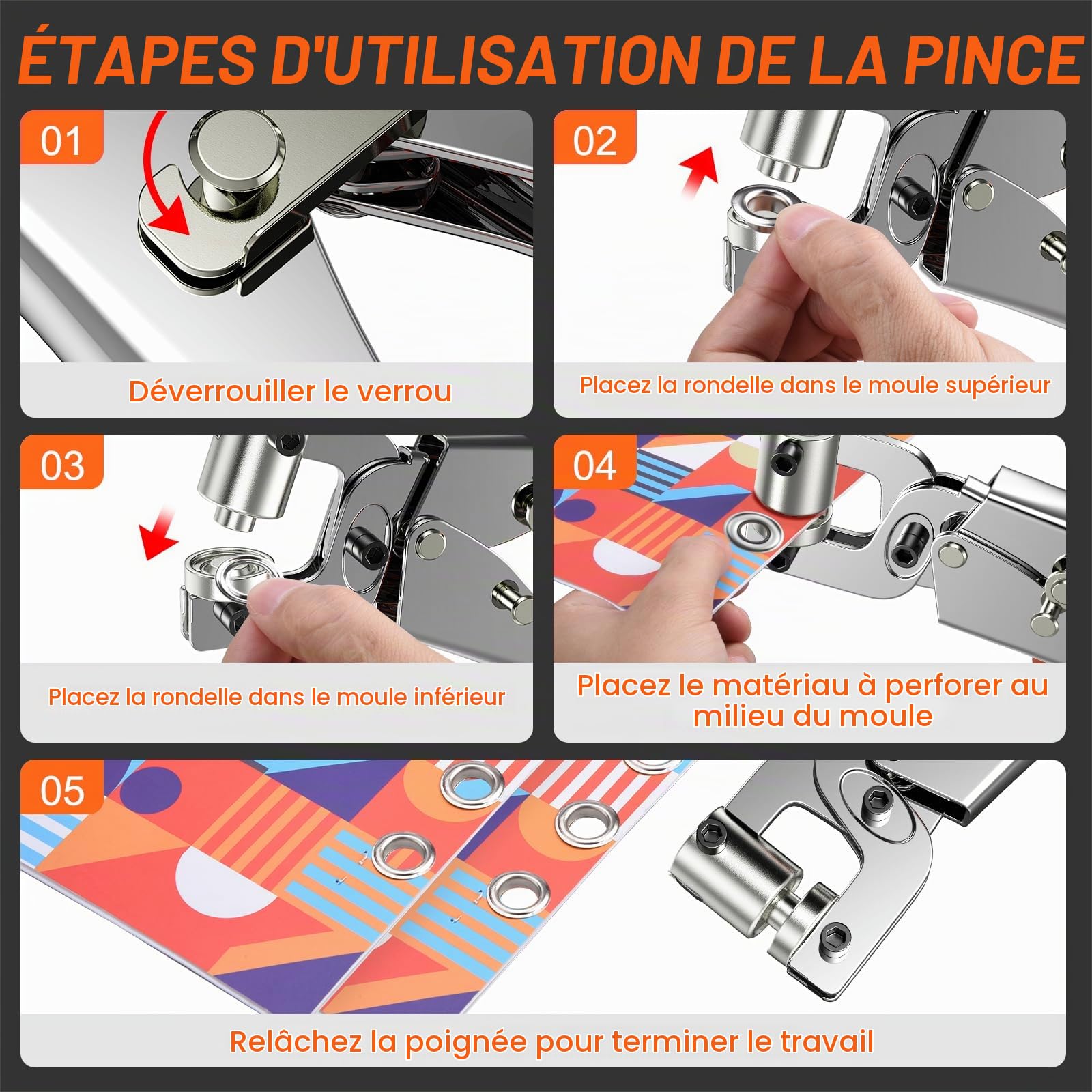 ÉTAPES D'UTILISATION DE LA PINCE

01

Déverrouiller le verrou

02

Placez la rondelle dans le moule supérieur

03

Placez la rondelle dans le moule inférieur

04

Placez le matériau à perforer au milieu du moule

05

Relâchez la poignée pour terminer le travail