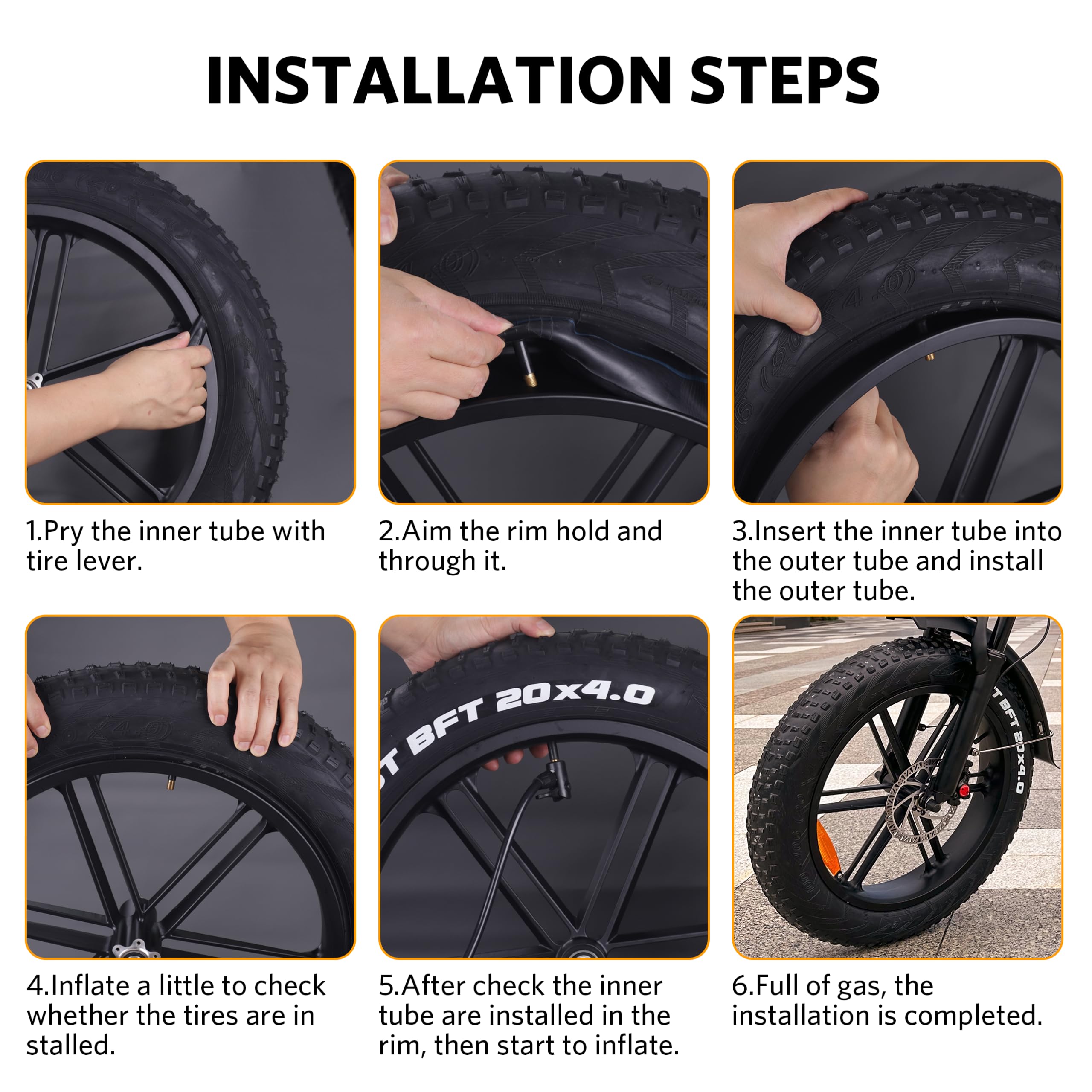 INSTALLATION STEPS

1.Pry the inner tube with tire lever.

2.Aim the rim hold and through it.

3.Insert the inner tube into the outer tube and install the outer tube.

T BFT 20x4.0

T BFT 20x4.0

4.Inflate a little to check whether the tires are in stalled.

5.After check the inner tube are installed in the rim, then start to inflate.

6.Full of gas, the installation is completed.