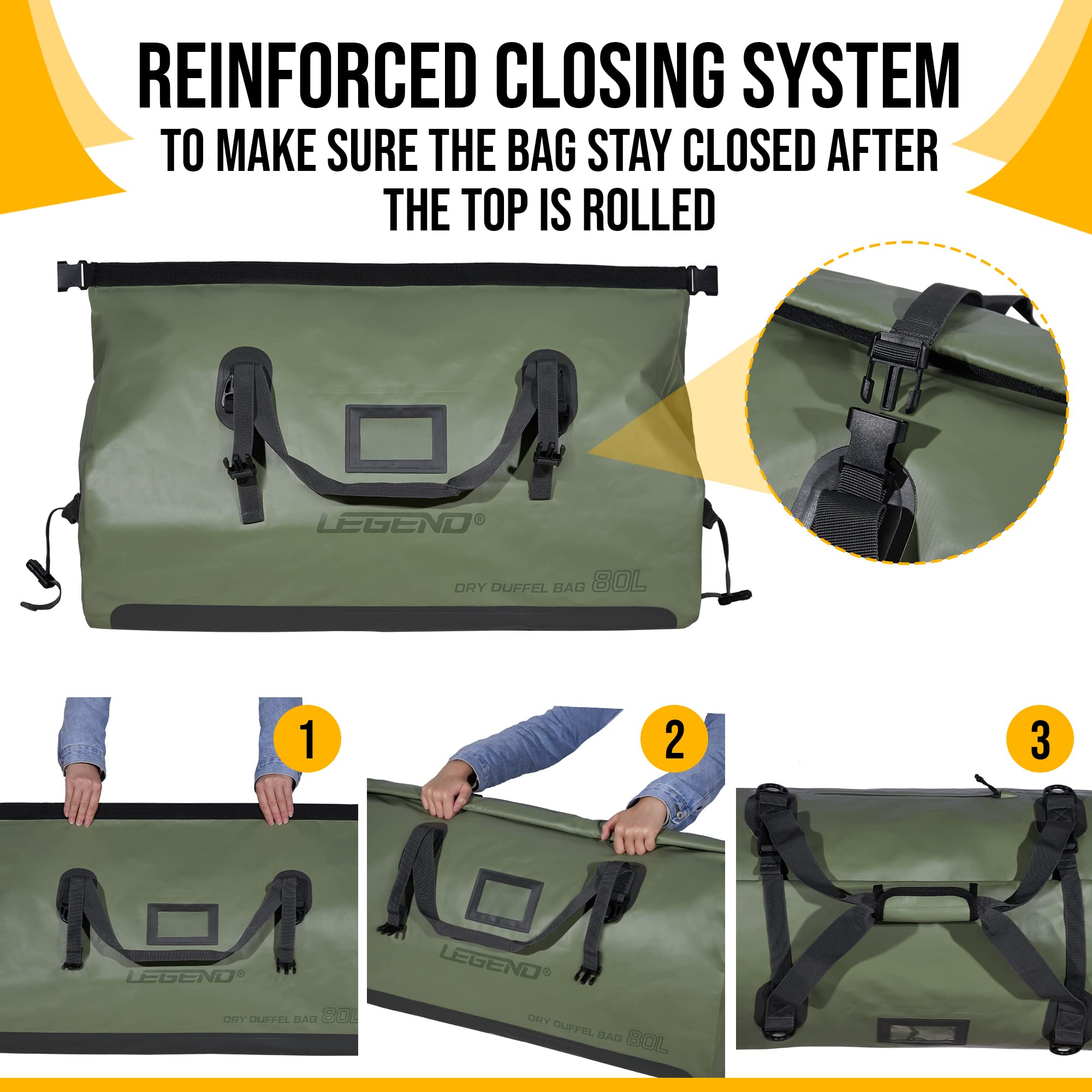 REINFORCED CLOSING SYSTEM
TO MAKE SURE THE BAG STAY CLOSED AFTER THE TOP IS ROLLED

LEGEND®
DRY DUFFEL BAG 80L

1

LEGEND®
DRY DUFFEL BAG 80L

2

LEGEND®
DRY DUFFEL BAG 80L

3