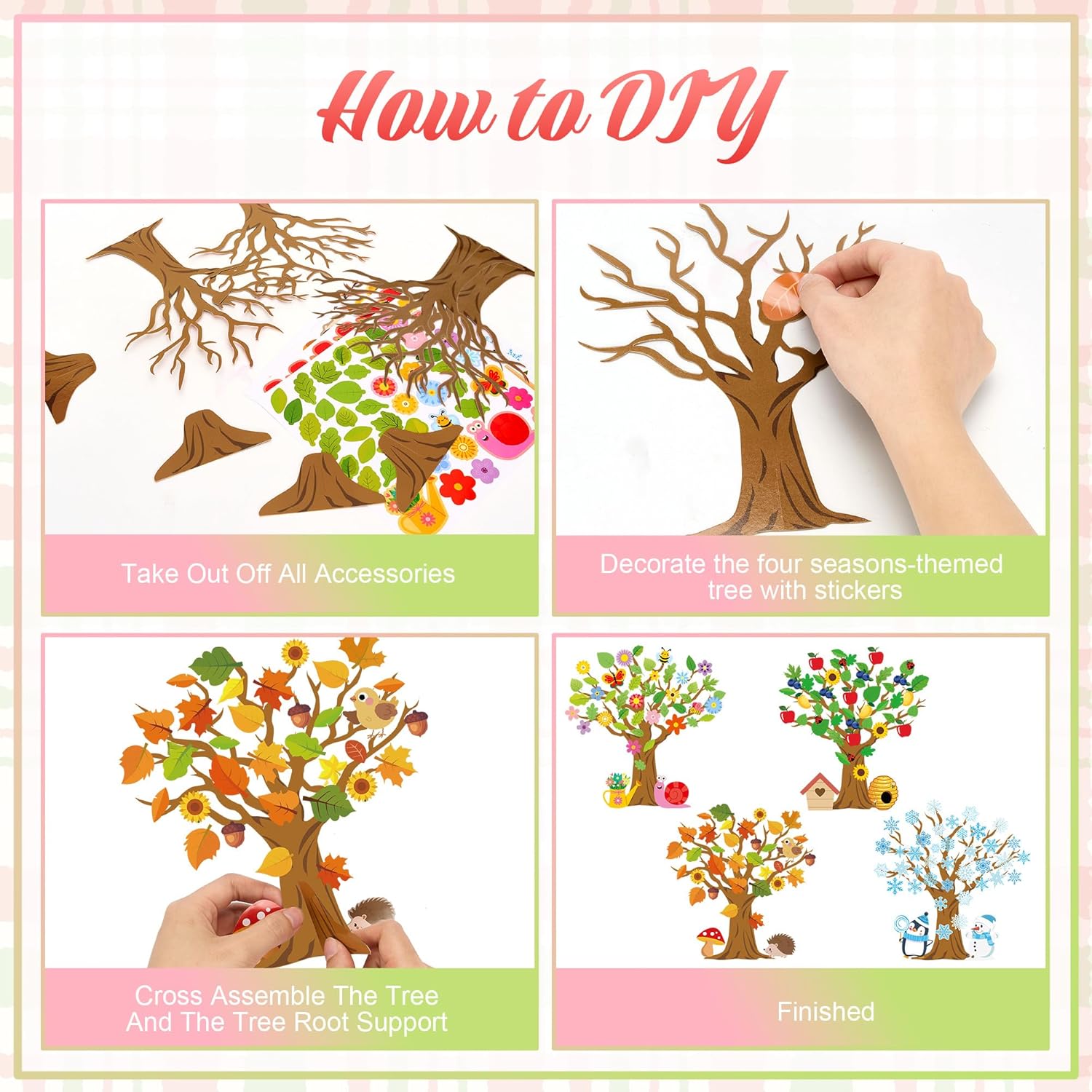 How to DIY

Take Out Off All Accessories

Decorate the four seasons-themed tree with stickers

Cross Assemble The Tree And The Tree Root Support

Finished