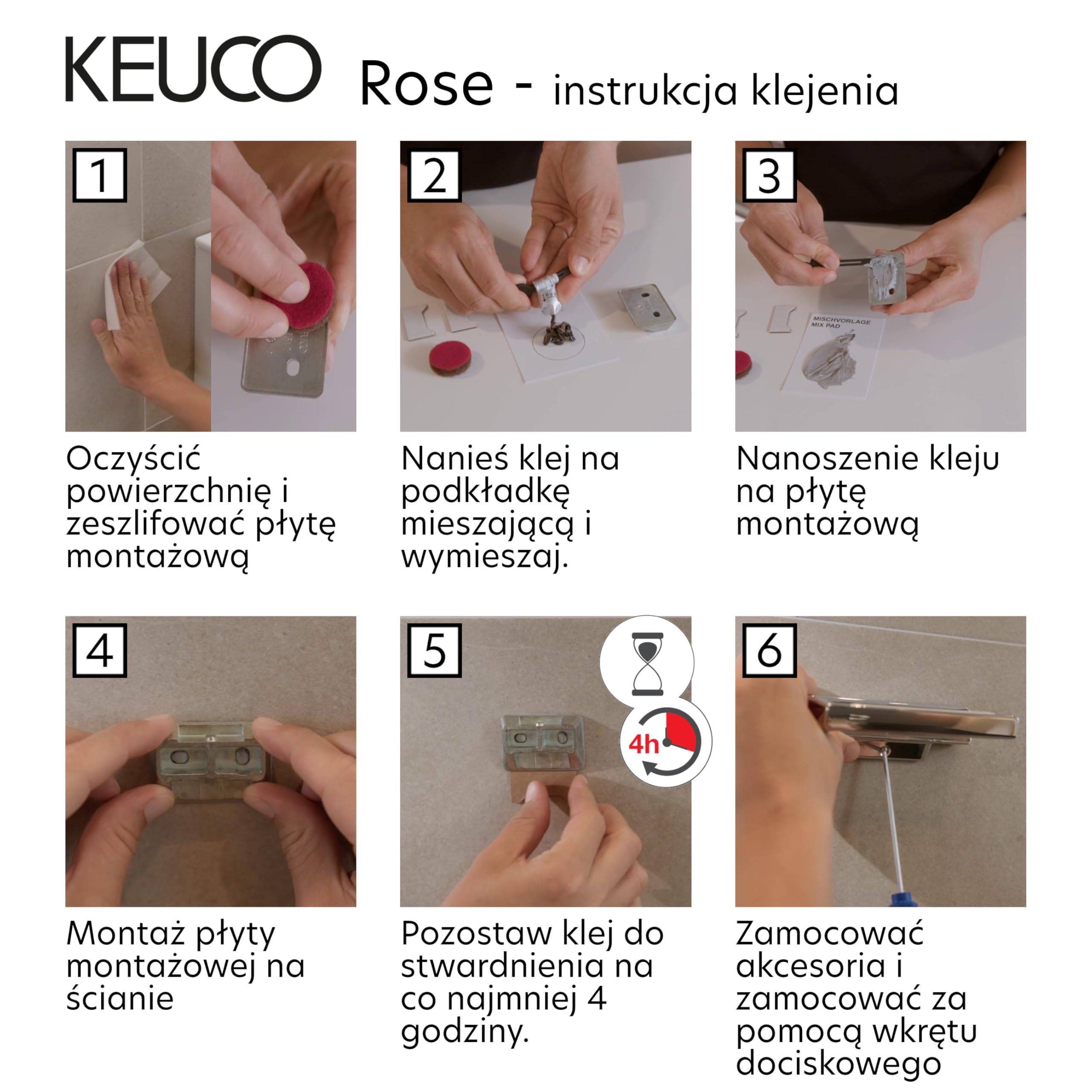 KEUCO Rose - instrukcja klejenia

1

Oczyścić powierzchnię i zeszlifować płytę montażową

2

Nanieś klej na podkładkę mieszającą i wymieszaj.

3

MISCHVORLAGE MIX PAD

Nanoszenie kleju na płytę montażową

4

Montaż płyty montażowej na ścianie

5

4h

Pozostaw klej do stwardnienia na co najmniej 4 godziny.

6

Zamocować akcesoria i zamocować za pomocą wkrętu dociskowego