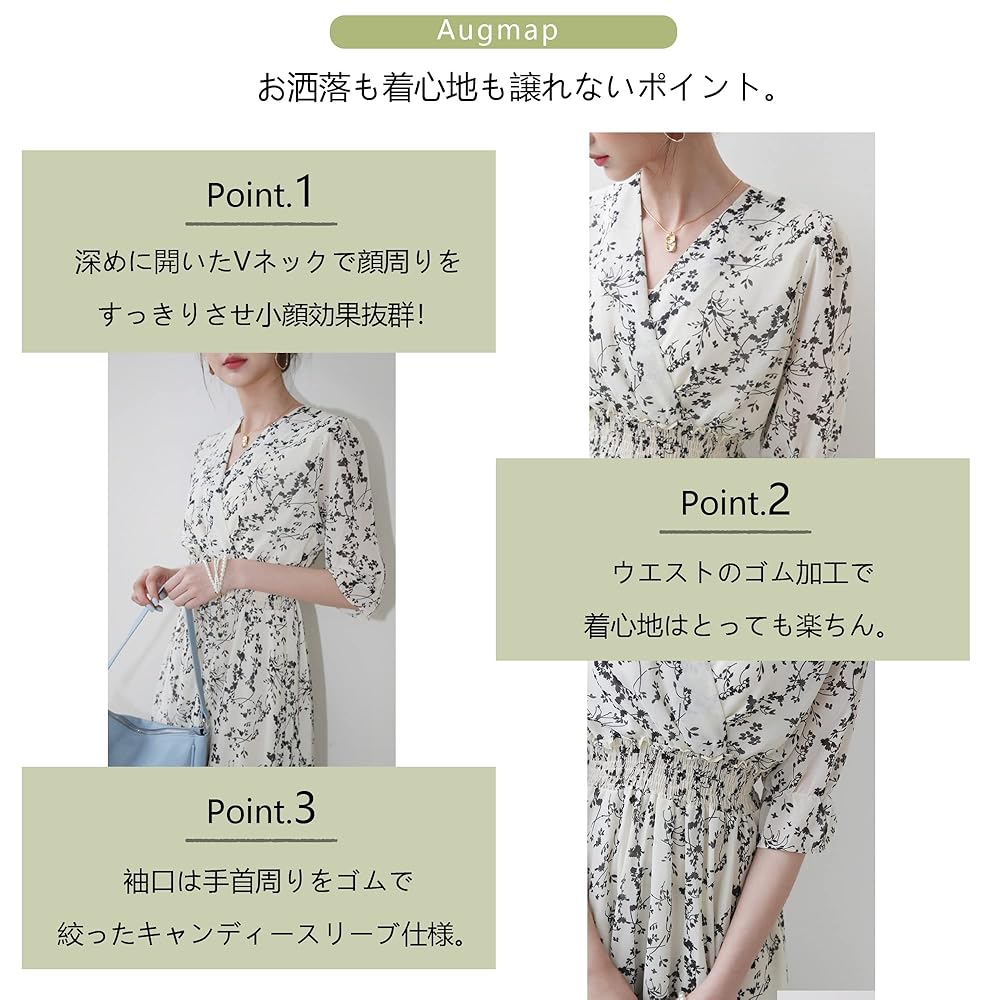 Augmap

お洒落も着心地も譲れないポイント。

Point.1

深めに開いたVネックで顔周りをすっきりさせ小顔効果抜群!

Point.2

ウエストのゴム加工で着心地はとっても楽ちん。

Point.3

袖口は手首周りをゴムで絞ったキャンディースリーブ仕様。