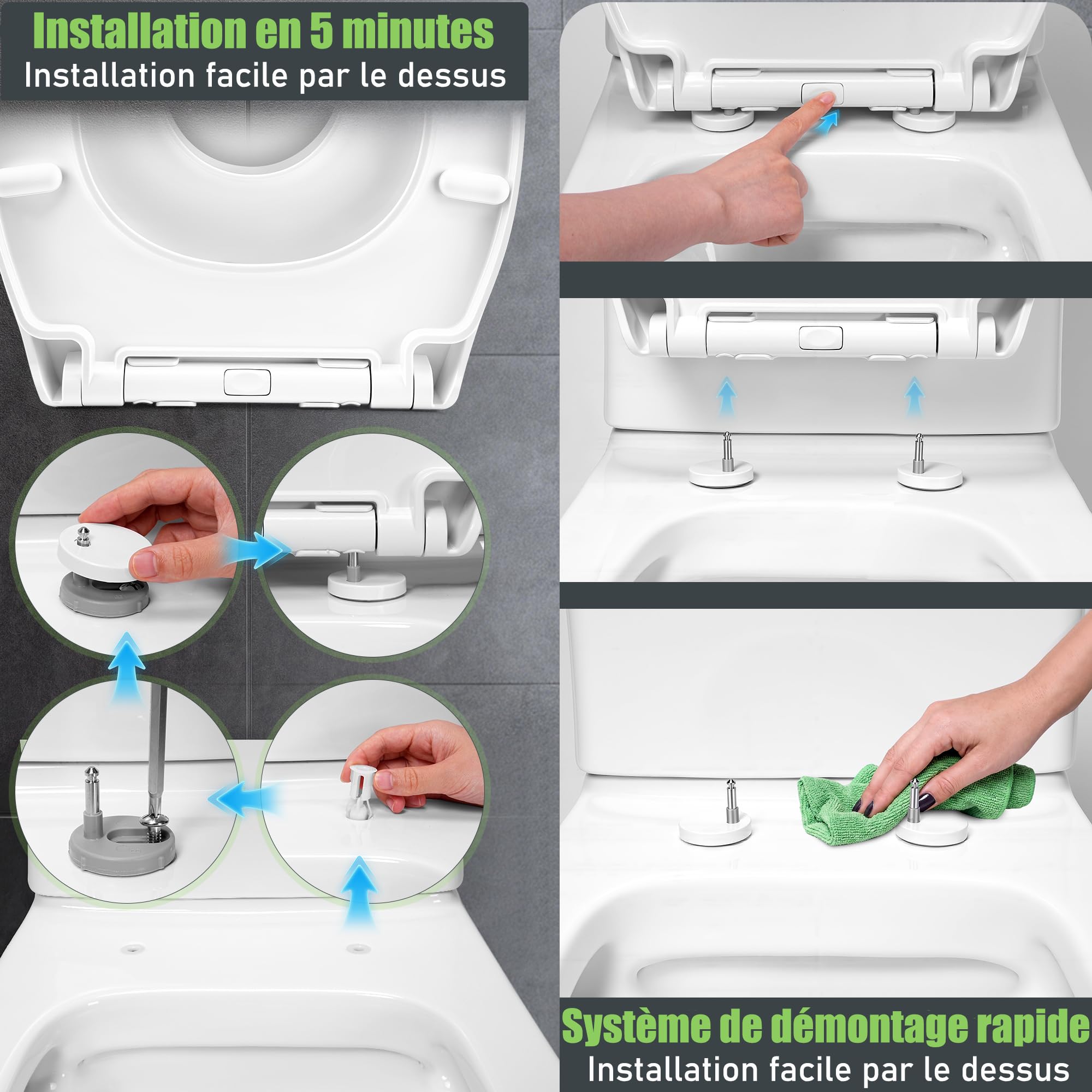 Installation en 5 minutes
Installation facile par le dessus

Système de démontage rapide
Installation facile par le dessus