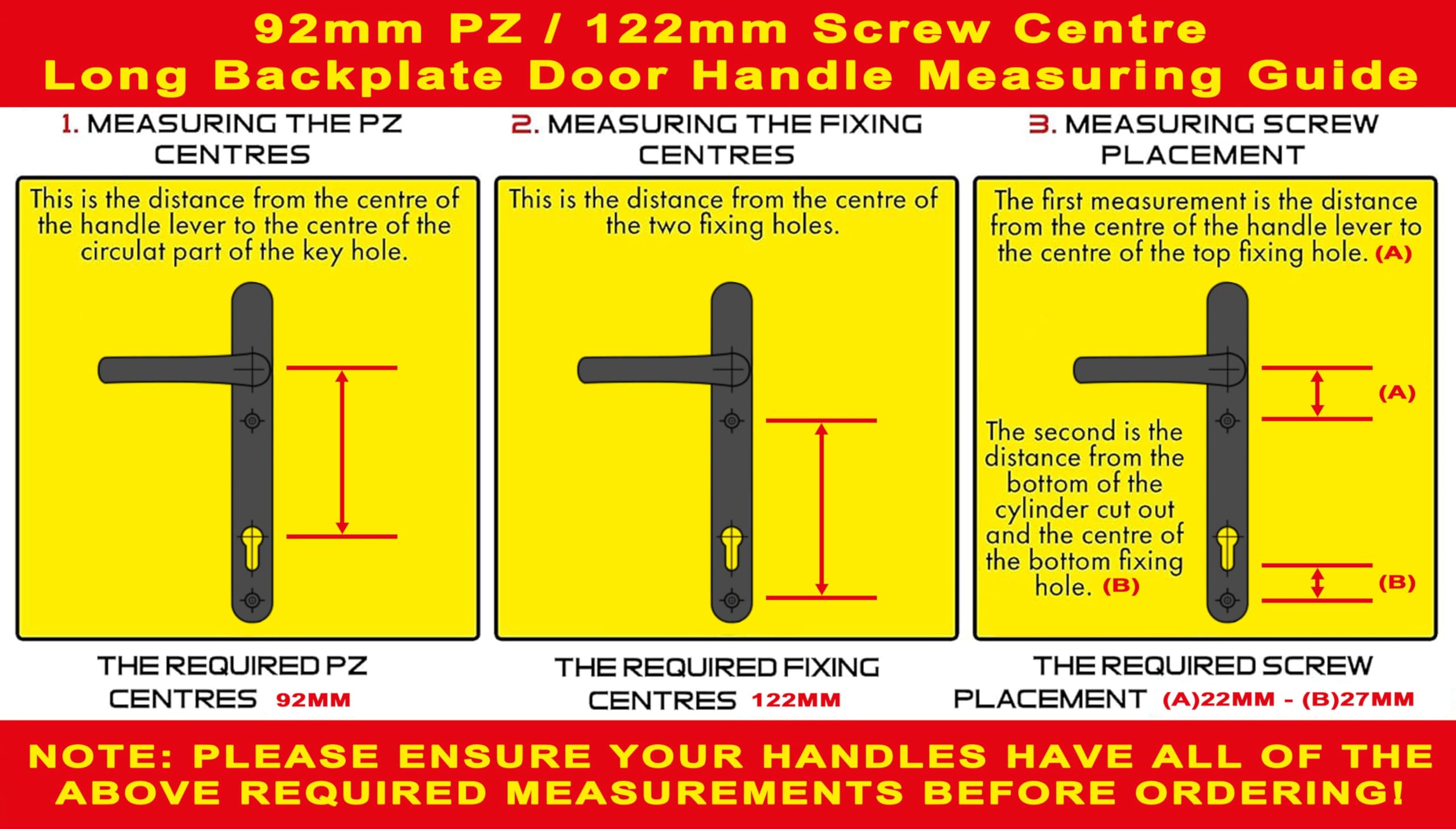 92mm PZ / 122mm Screw Centre
Long Backplate Door Handle Measuring Guide

1. MEASURING THE PZ CENTRES

This is the distance from the centre of the handle lever to the centre of the circulat part of the key hole.

THE REQUIRED PZ CENTRES 92MM

2. MEASURING THE FIXING CENTRES

This is the distance from the centre of the two fixing holes.

THE REQUIRED FIXING CENTRES 122MM

3. MEASURING SCREW PLACEMENT

The first measurement is the distance from the centre of the handle lever to the centre of the top fixing hole. (A)

(A)

The second is the distance from the bottom of the cylinder cut out and the centre of the bottom fixing hole. (B)

(B)

THE REQUIRED SCREW PLACEMENT (A)22MM - (B)27MM

NOTE: PLEASE ENSURE YOUR HANDLES HAVE ALL OF THE ABOVE REQUIRED MEASUREMENTS BEFORE ORDERING!