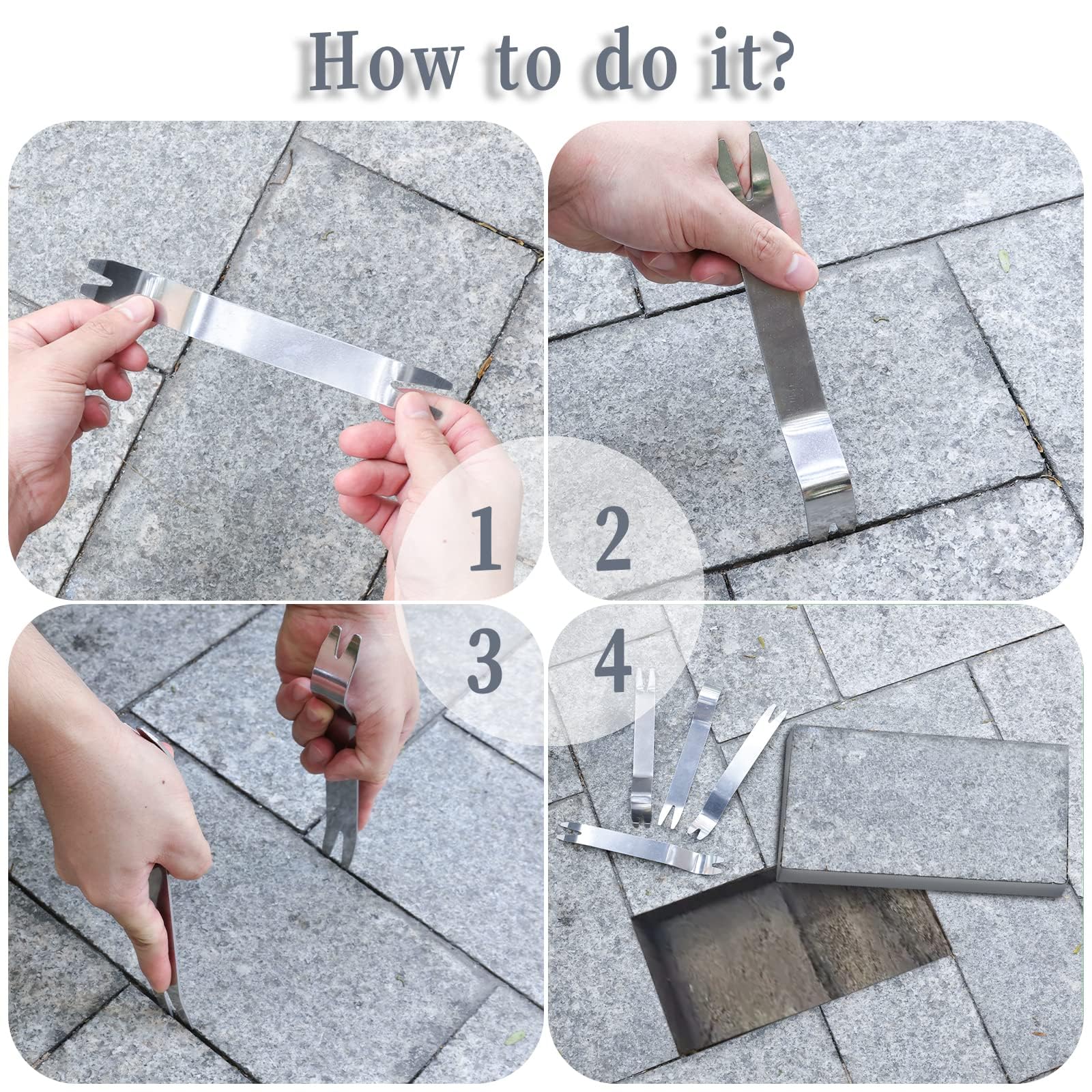 How to do it?

1

2

3

4