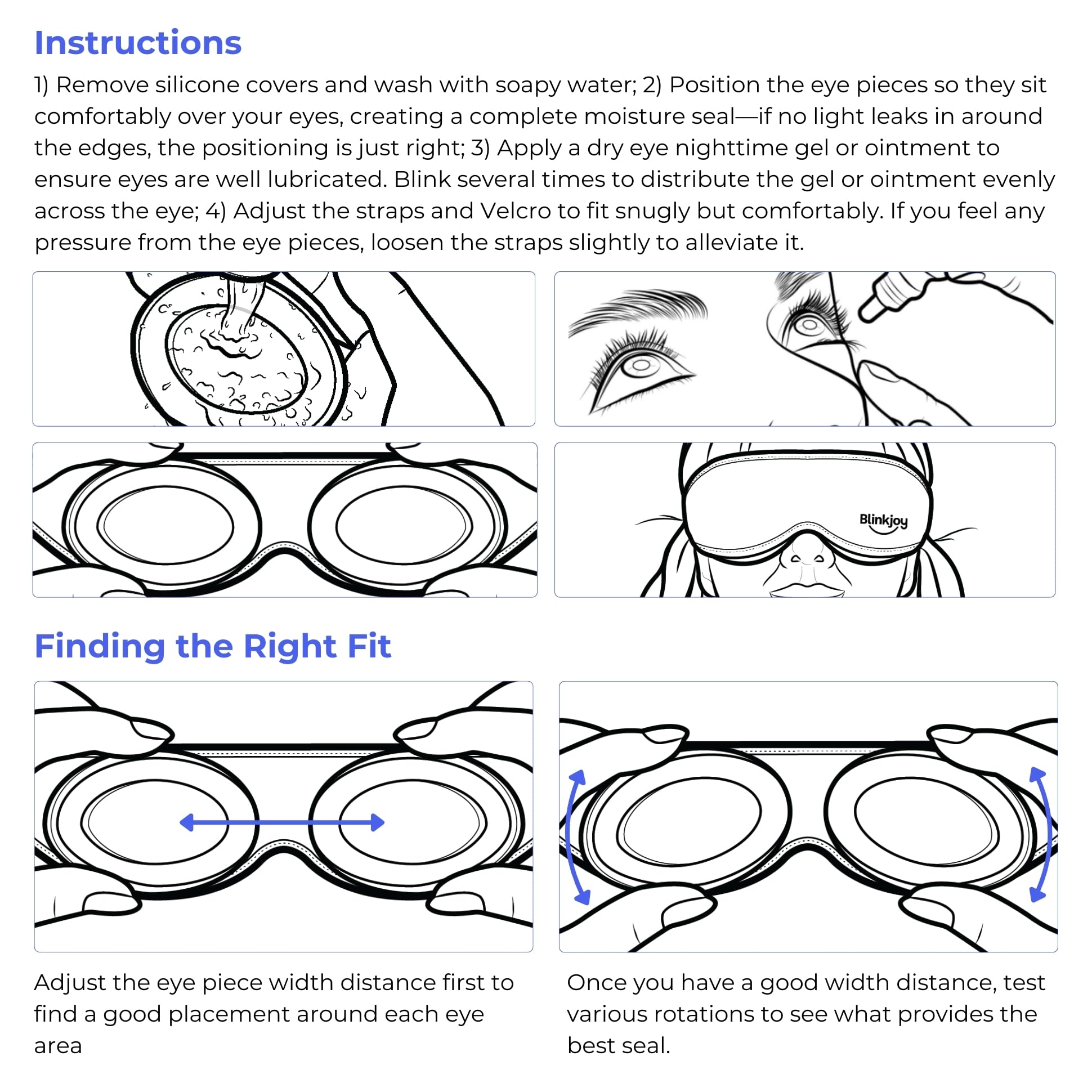 Instructions

1) Remove silicone covers and wash with soapy water; 2) Position the eye pieces so they sit comfortably over your eyes, creating a complete moisture seal—if no light leaks in around the edges, the positioning is just right; 3) Apply a dry eye nighttime gel or ointment to ensure eyes are well lubricated. Blink several times to distribute the gel or ointment evenly across the eye; 4) Adjust the straps and Velcro to fit snugly but comfortably. If you feel any pressure from the eye pieces, loosen the straps slightly to alleviate it.

Blinkjoy

Finding the Right Fit

Adjust the eye piece width distance first to find a good placement around each eye area

Once you have a good width distance, test various rotations to see what provides the best seal.