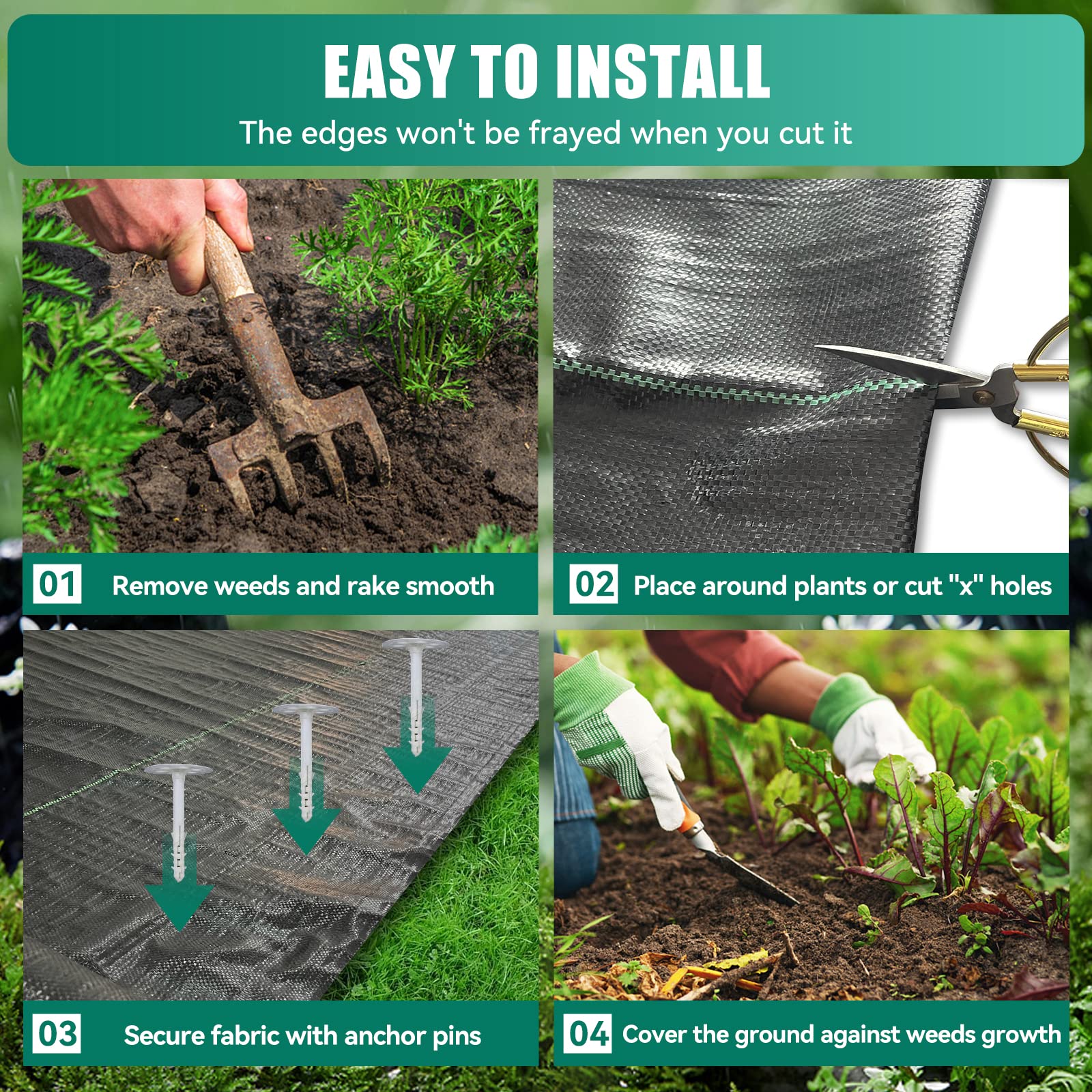 EASY TO INSTALL

The edges won't be frayed when you cut it

01 Remove weeds and rake smooth

02 Place around plants or cut "x" holes

03 Secure fabric with anchor pins

04 Cover the ground against weeds growth