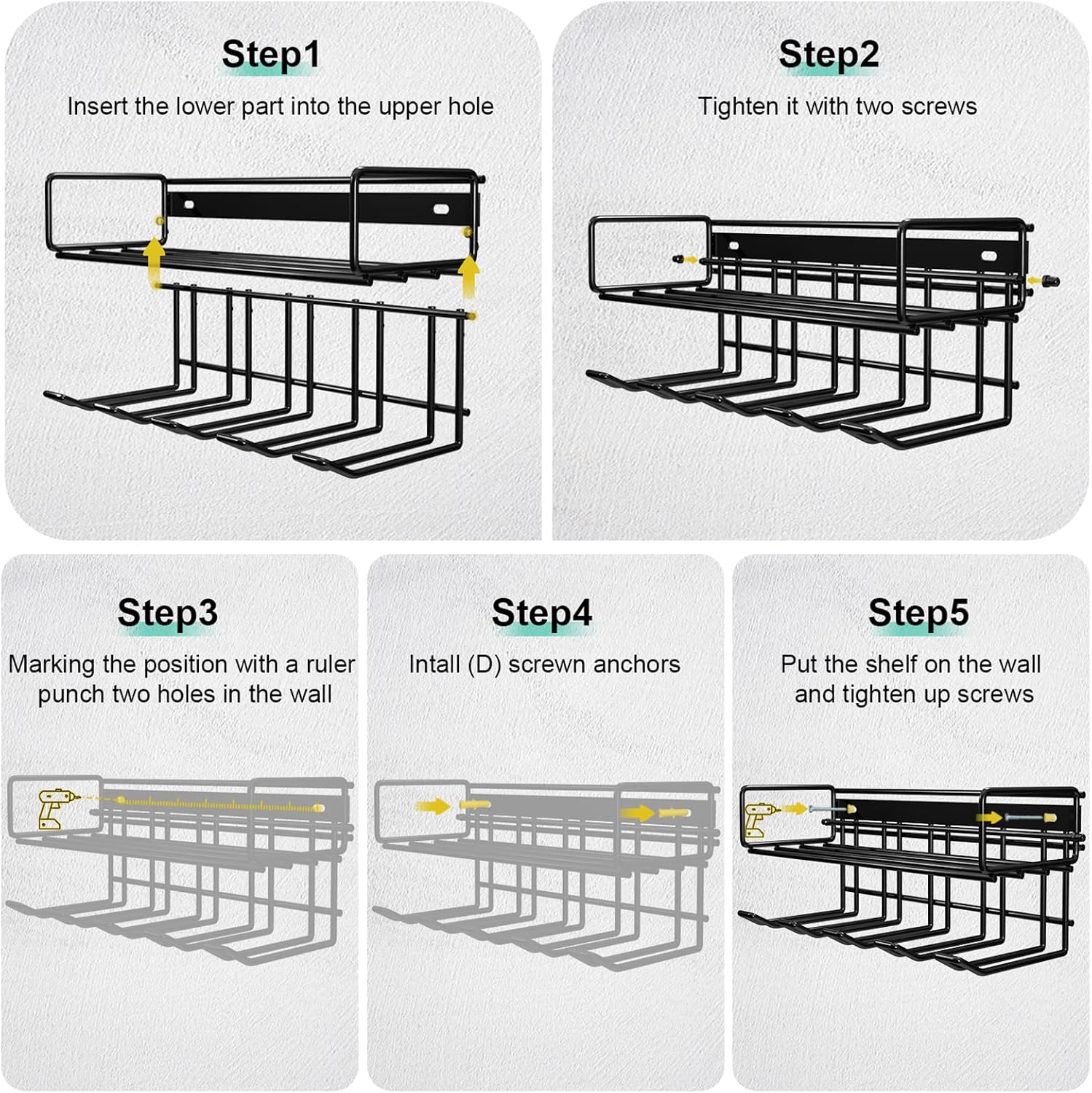 Step1

Insert the lower part into the upper hole

Step2

Tighten it with two screws

Step3

Marking the position with a ruler punch two holes in the wall

Step4

Intall (D) screwn anchors

Step5

Put the shelf on the wall and tighten up screws