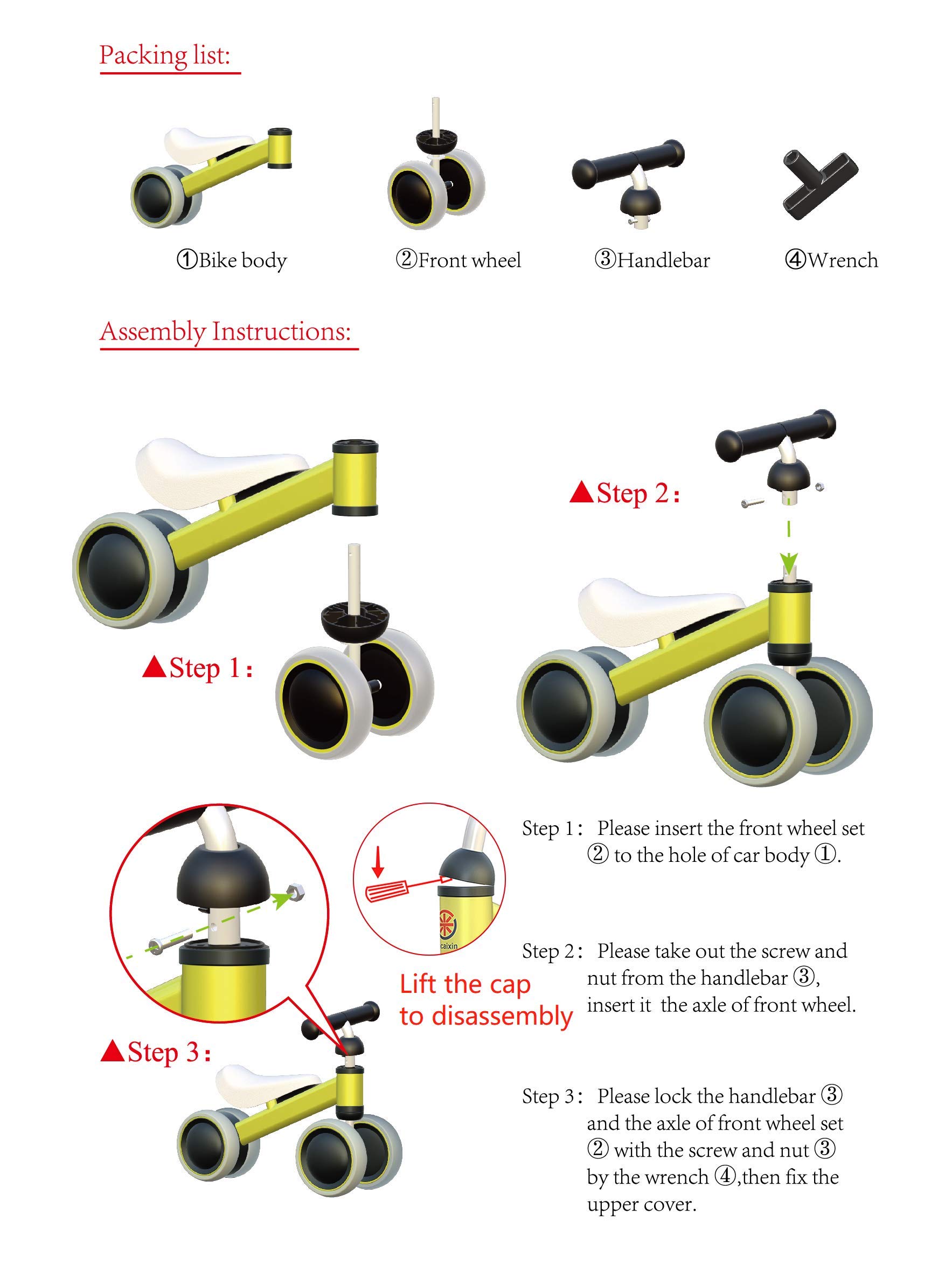 Packing list:

①Bike body ②Front wheel ③Handlebar ④Wrench

Assembly Instructions:

▲Step 1:

▲Step 2:

caixin

Lift the cap to disassembly

▲Step 3:

Step 1: Please insert the front wheel set ② to the hole of car body ①.

Step 2: Please take out the screw and nut from the handlebar ③, insert it the axle of front wheel.

Step 3: Please lock the handlebar ③ and the axle of front wheel set ② with the screw and nut ③ by the wrench ④,then fix the upper cover.