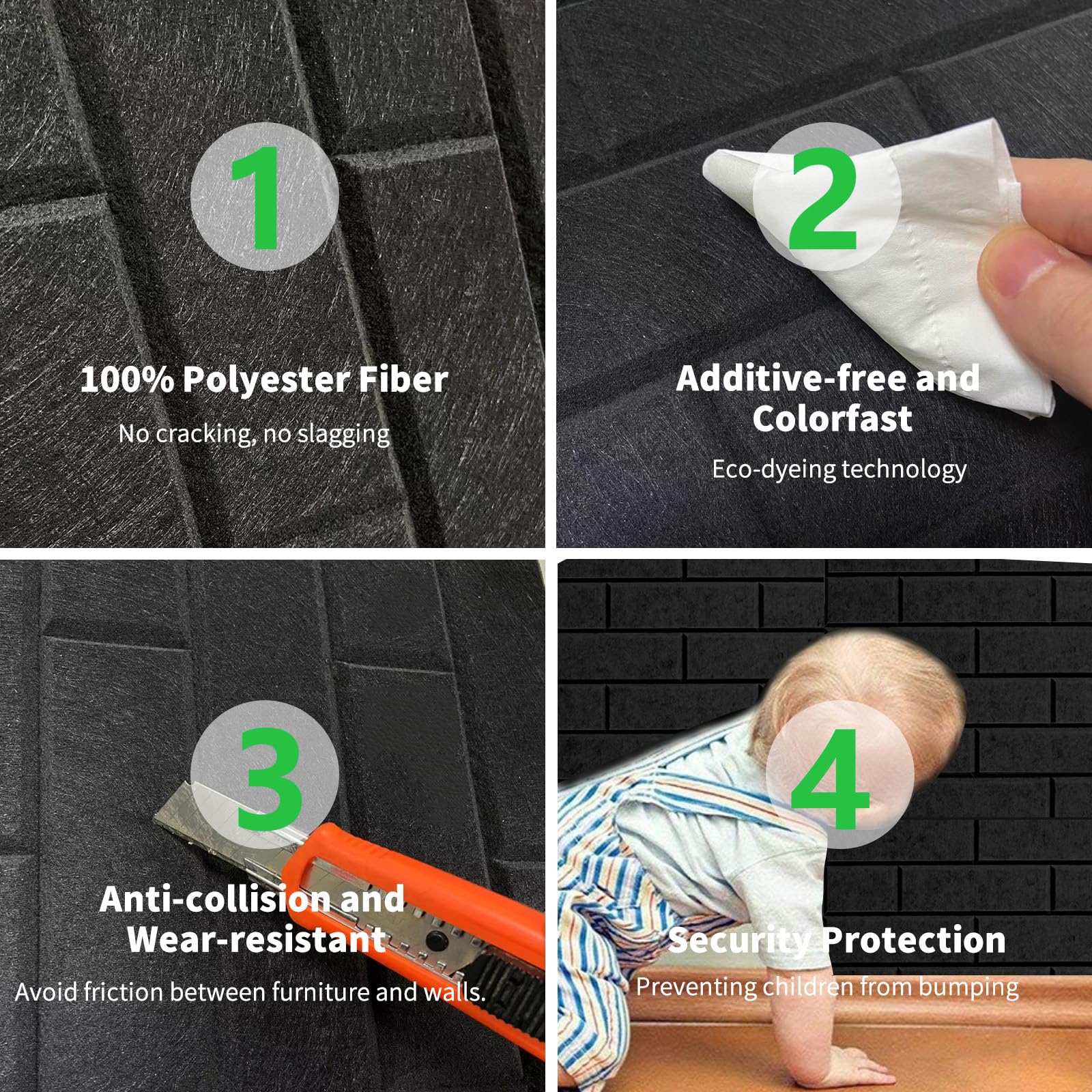 1

100% Polyester Fiber

No cracking, no slagging

2

Additive-free and Colorfast

Eco-dyeing technology

3

Anti-collision and Wear-resistant

Avoid friction between furniture and walls.

4

Security Protection

Preventing children from bumping