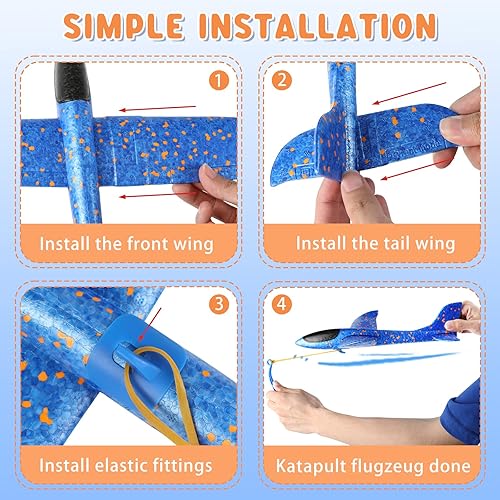 SIMPLE INSTALLATION

1

Install the front wing

2

Install the tail wing

3

Install elastic fittings

4

Katapult flugzeug done