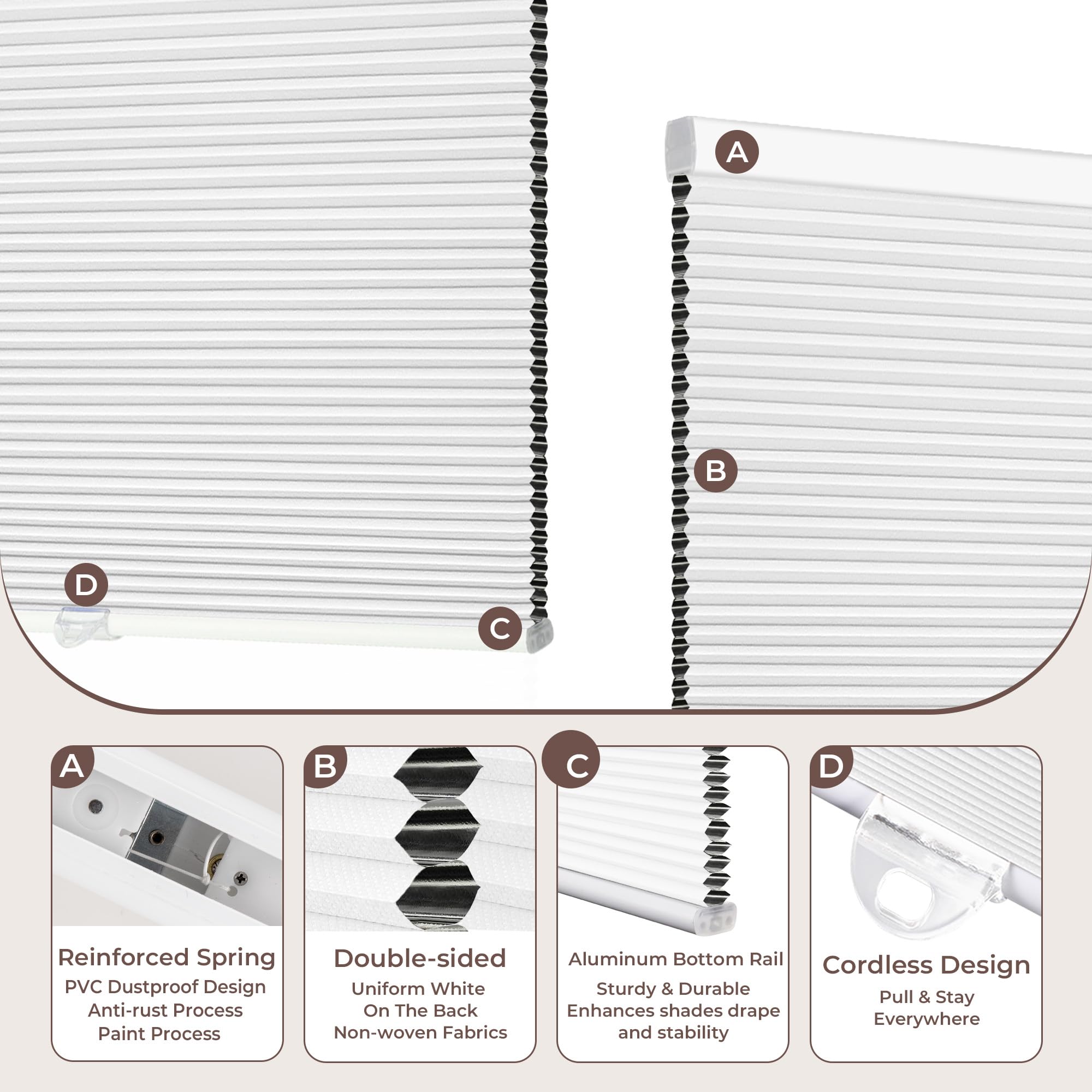 A

B

D

C

A

Reinforced Spring

PVC Dustproof Design
Anti-rust Process
Paint Process

B

Double-sided

Uniform White
On The Back
Non-woven Fabrics

C

Aluminum Bottom Rail

Sturdy & Durable
Enhances shades drape
and stability

D

Cordless Design

Pull & Stay
Everywhere