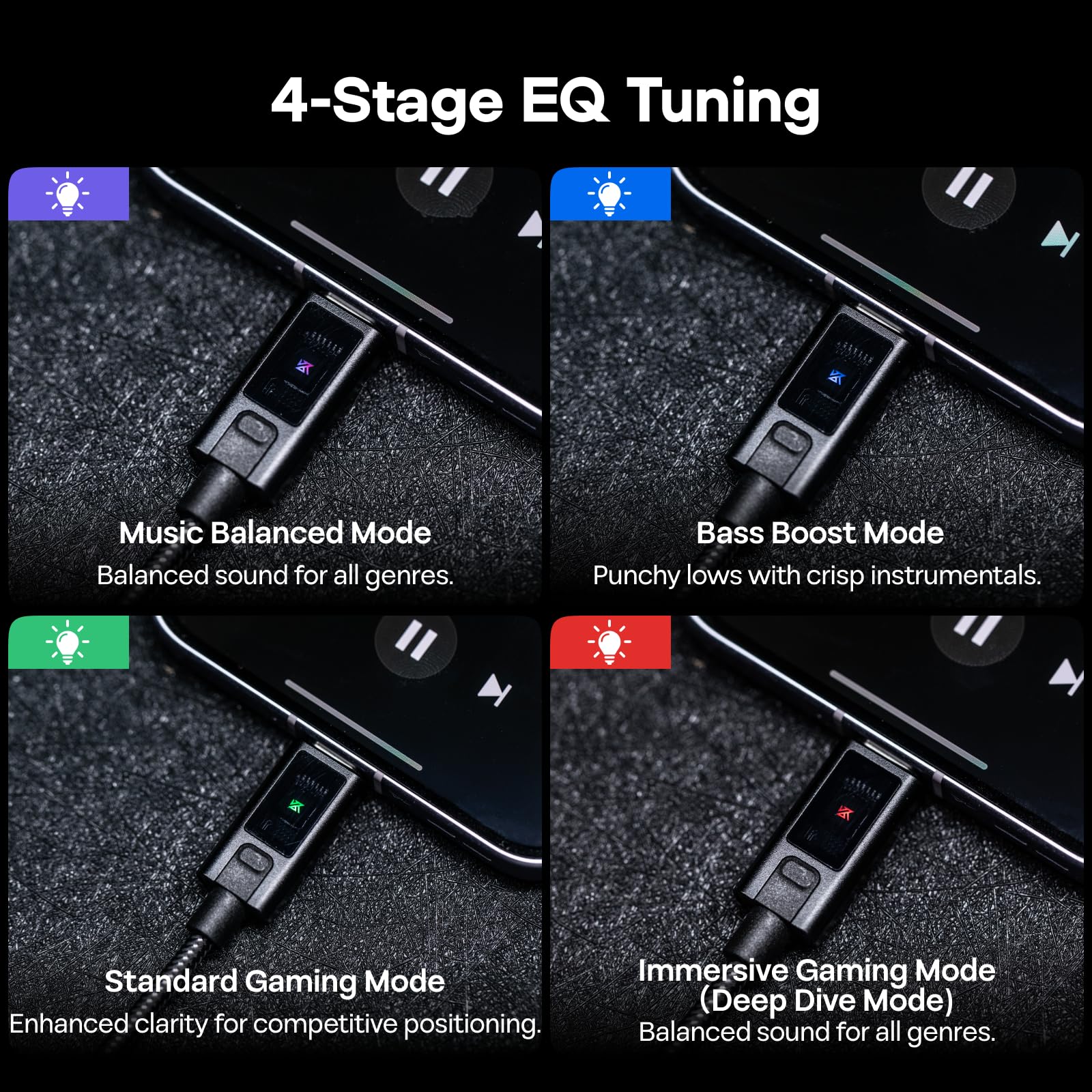 4-Stage EQ Tuning

Music Balanced Mode
Balanced sound for all genres.

Bass Boost Mode
Punchy lows with crisp instrumentals.

Standard Gaming Mode
Enhanced clarity for competitive positioning.

Immersive Gaming Mode
(Deep Dive Mode)
Balanced sound for all genres.