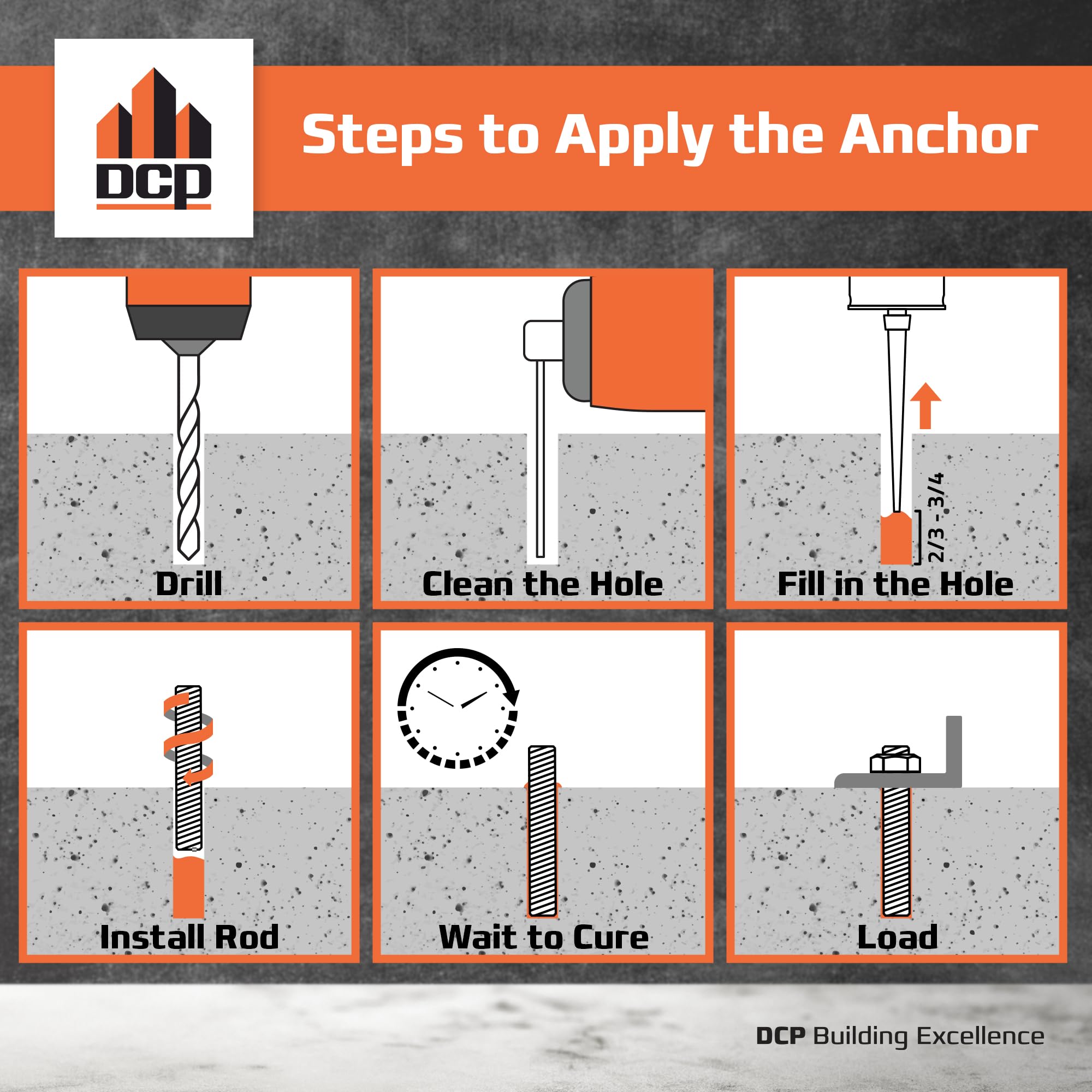 DCP

Steps to Apply the Anchor

Drill

Clean the Hole

2/3 - 3/4

Fill in the Hole

Install Rod

Wait to Cure

Load

DCP Building Excellence