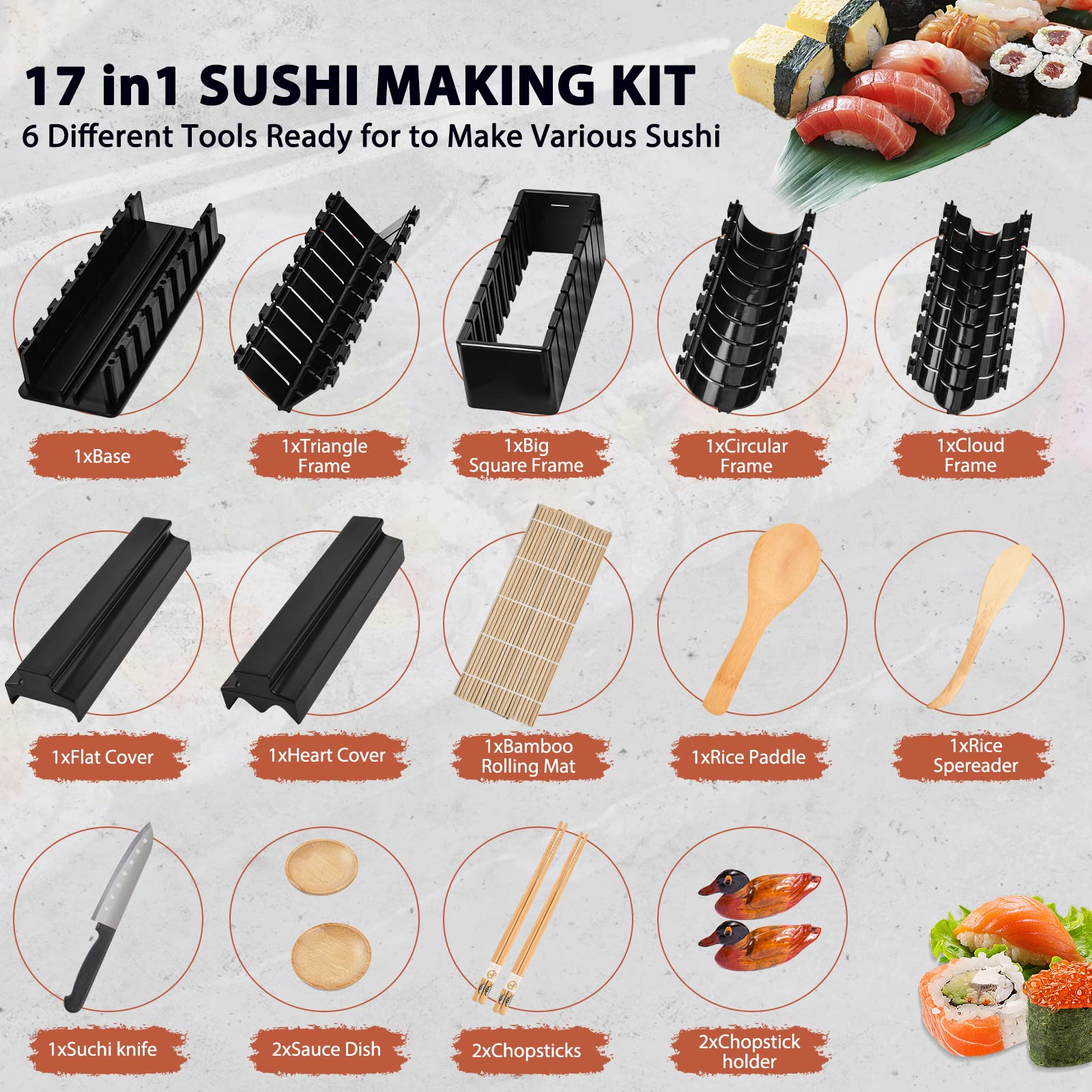 17 in1 SUSHI MAKING KIT
6 Different Tools Ready for to Make Various Sushi

1xBase

1xTriangle Frame

1xBig Square Frame

1xCircular Frame

1xCloud Frame

1xFlat Cover

1xHeart Cover

1xBamboo Rolling Mat

1xRice Paddle

1xRice Spereader

1xSuchi knife

2xSauce Dish

2xChopsticks

2xChopstick holder