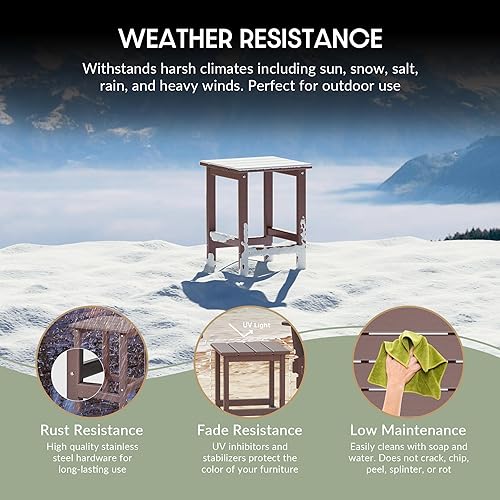 WEATHER RESISTANCE

Withstands harsh climates including sun, snow, salt, rain, and heavy winds. Perfect for outdoor use

UV Light

Rust Resistance
High quality stainless steel hardware for long-lasting use

Fade Resistance
UV inhibitors and stabilizers protect the color of your furniture

Low Maintenance
Easily cleans with soap and water. Does not crack, chip, peel, splinter, or rot